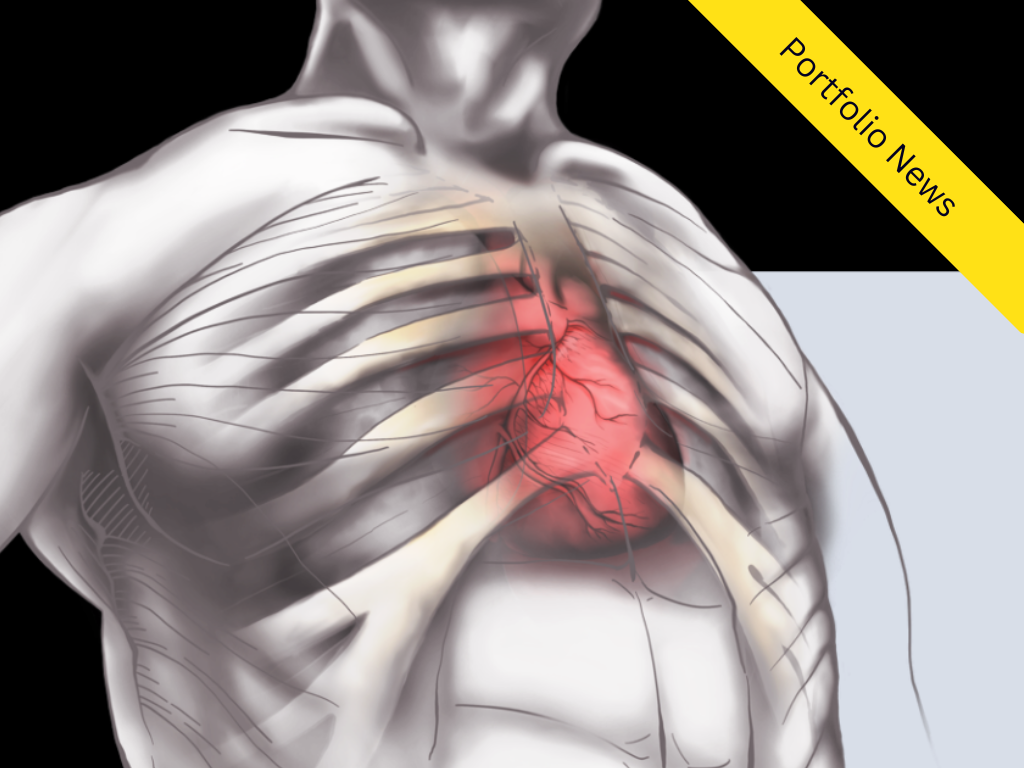 Portfolio News