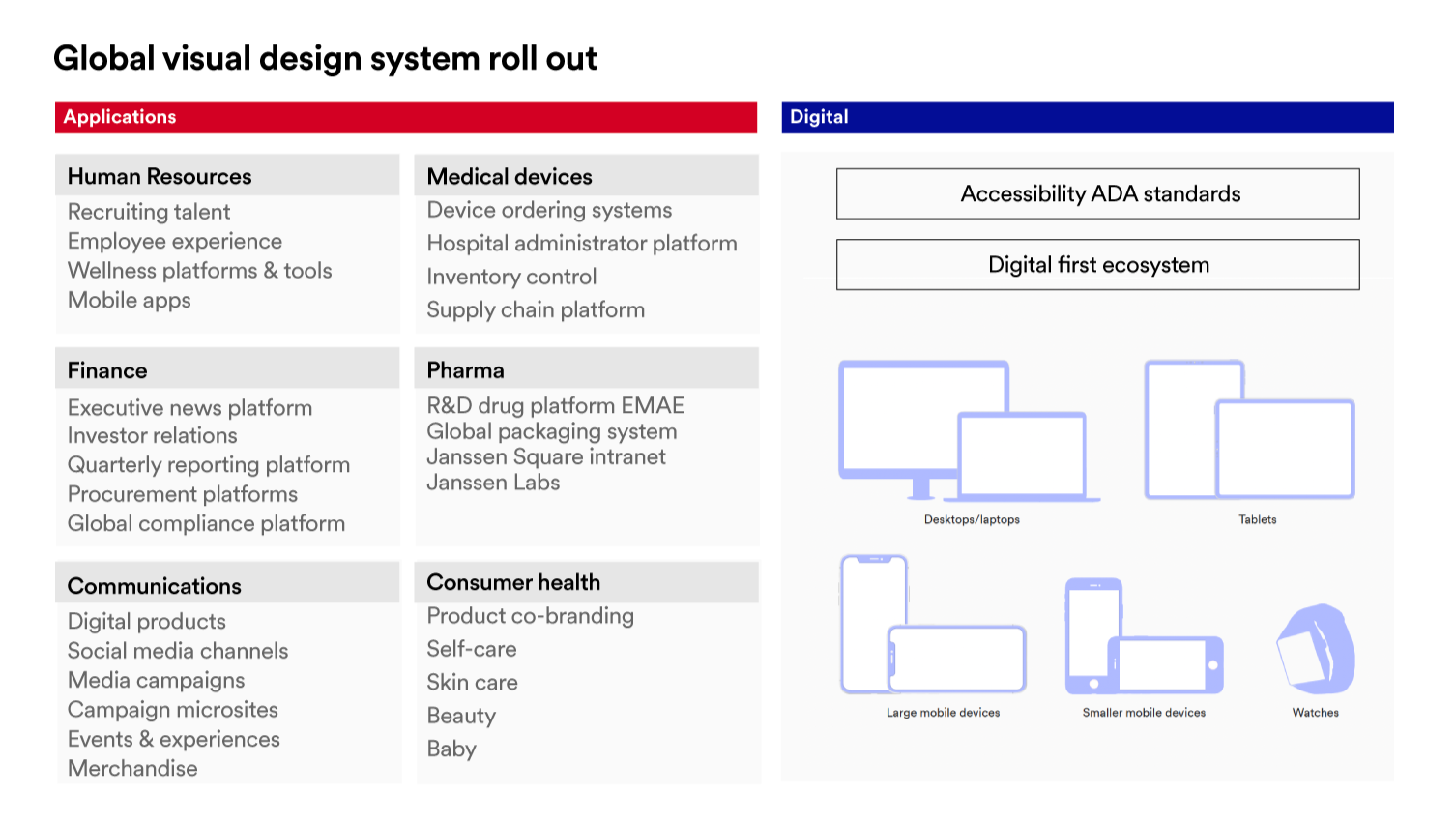 Global visual design system roll out

Applications

Human Resources
Recruiting talent
Employee experience
Wellness platforms & tools
Mobile apps

Finance
Executive news platform
Investor relations
Quarterly reporting platform
Procurement platforms
Global compliance platform

Communications
Digital products
Social media channels
Media campaigns
Campaign microsites
Events & experiences
Merchandise

Medical devices
Device ordering systems
Hospital administrator platform
Inventory control
Supply chain platform

Pharma
R&D drug platform EMAE
Global packaging system
Janssen Square intranet
Janssen Labs

Consumer health
Product co-branding
Self-care
Skin care
Beauty
Baby

Digital

Accessibility ADA standards

Digital first ecosystem

Desktops/laptops

Tablets

Large mobile devices

Smaller mobile devices

Watches