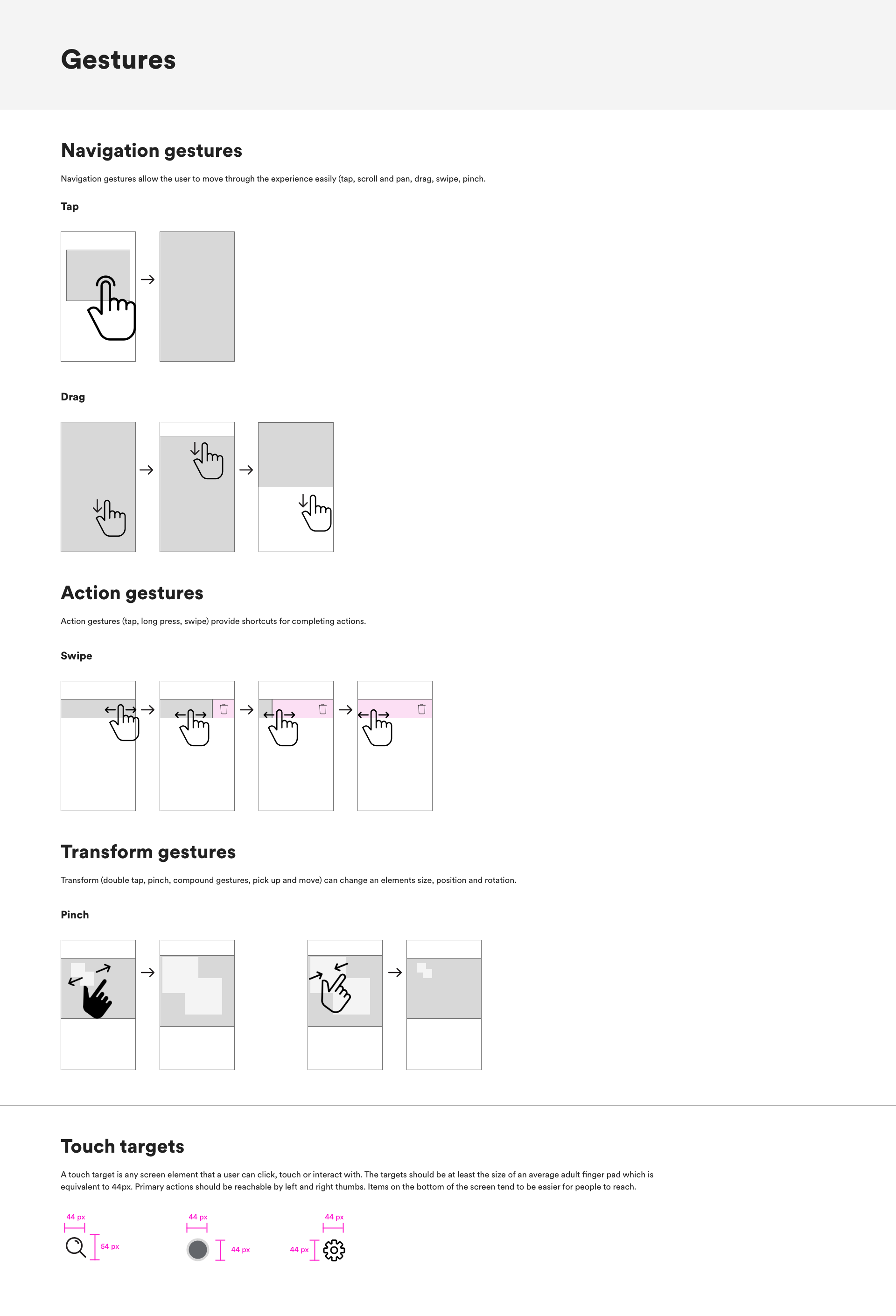 Gestures

Navigation gestures

Navigation gestures allow the user to move through the experience easily (tap, scroll and pan, drag, swipe, pinch.

Tap

Drag

Action gestures

Action gestures (tap, long press, swipe) provide shortcuts for completing actions.

Swipe

Transform gestures

Transform (double tap, pinch, compound gestures, pick up and move) can change an elements size, position and rotation.

Pinch

Touch targets

A touch target is any screen element that a user can click, touch or interact with. The targets should be at least the size of an average adult finger pad which is equivalent to 44px. Primary actions should be reachable by left and right thumbs. Items on the bottom of the screen tend to be easier for people to reach.

44 px
54 px
44 px
44 px
44 px
44 px