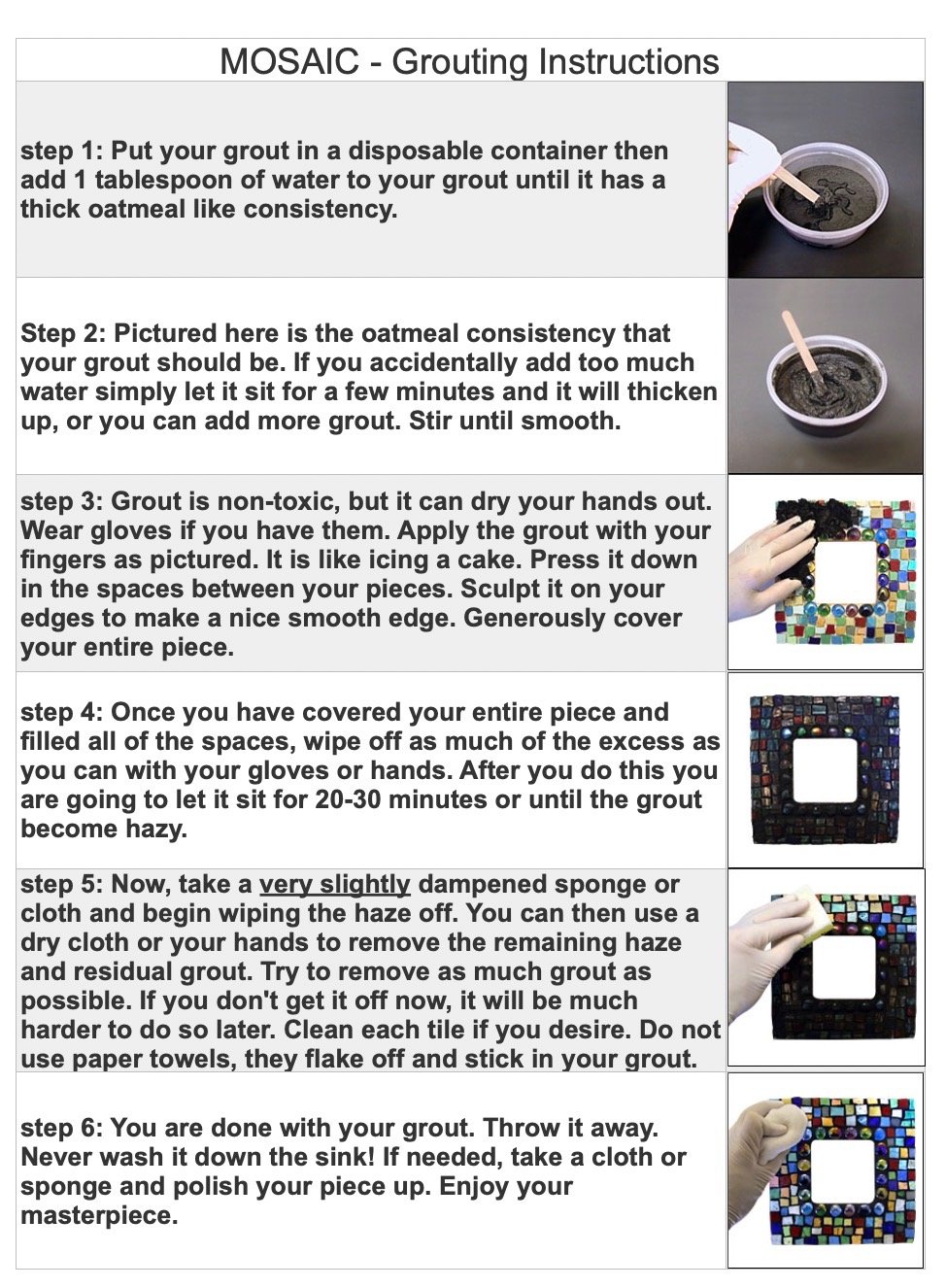 MOSAIC - Grouting Instructions

step 1: Put your grout in a disposable container then add 1 tablespoon of water to your grout until it has a thick oatmeal like consistency.

Step 2: Pictured here is the oatmeal consistency that your grout should be. If you accidentally add too much water simply let it sit for a few minutes and it will thicken up, or you can add more grout. Stir until smooth.

step 3: Grout is non-toxic, but it can dry your hands out. Wear gloves if you have them. Apply the grout with your fingers as pictured. It is like icing a cake. Press it down in the spaces between your pieces. Sculpt it on your edges to make a nice smooth edge. Generously cover your entire piece.

step 4: Once you have covered your entire piece and filled all of the spaces, wipe off as much of the excess as you can with your gloves or hands. After you do this you are going to let it sit for 20-30 minutes or until the grout become hazy.

step 5: Now, take a very slightly dampened sponge or cloth and begin wiping the haze off. You can then use a dry cloth or your hands to remove the remaining haze and residual grout. Try to remove as much grout as possible. If you don't get it off now, it will be much harder to do so later. Clean each tile if you desire. Do not use paper towels, they flake off and stick in your grout.

step 6: You are done with your grout. Throw it away. Never wash it down the sink! If needed, take a cloth or sponge and polish your piece up. Enjoy your masterpiece.