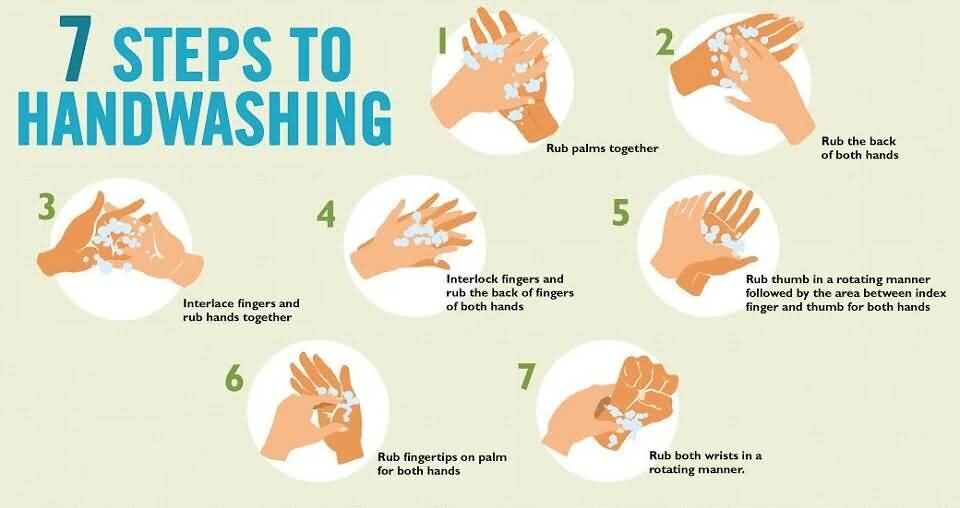 7 STEPS TO HANDWASHING

1

Rub palms together

2

Rub the back of both hands

3

Interlace fingers and rub hands together

4

Interlock fingers and rub the back of fingers of both hands

5

Rub thumb in a rotating manner followed by the area between index finger and thumb for both hands

6

Rub fingertips on palm for both hands

7

Rub both wrists in a rotating manner.