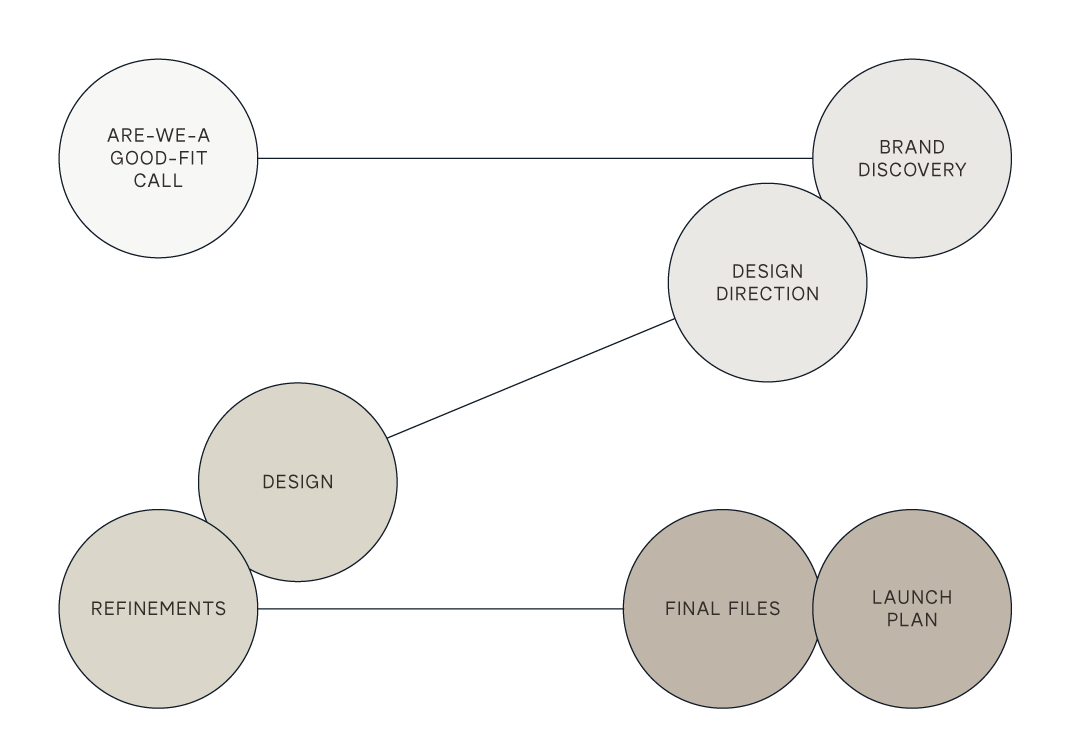 ARE-WE-A GOOD-FIT CALL

BRAND DISCOVERY

DESIGN DIRECTION

DESIGN

REFINEMENTS

FINAL FILES

LAUNCH PLAN