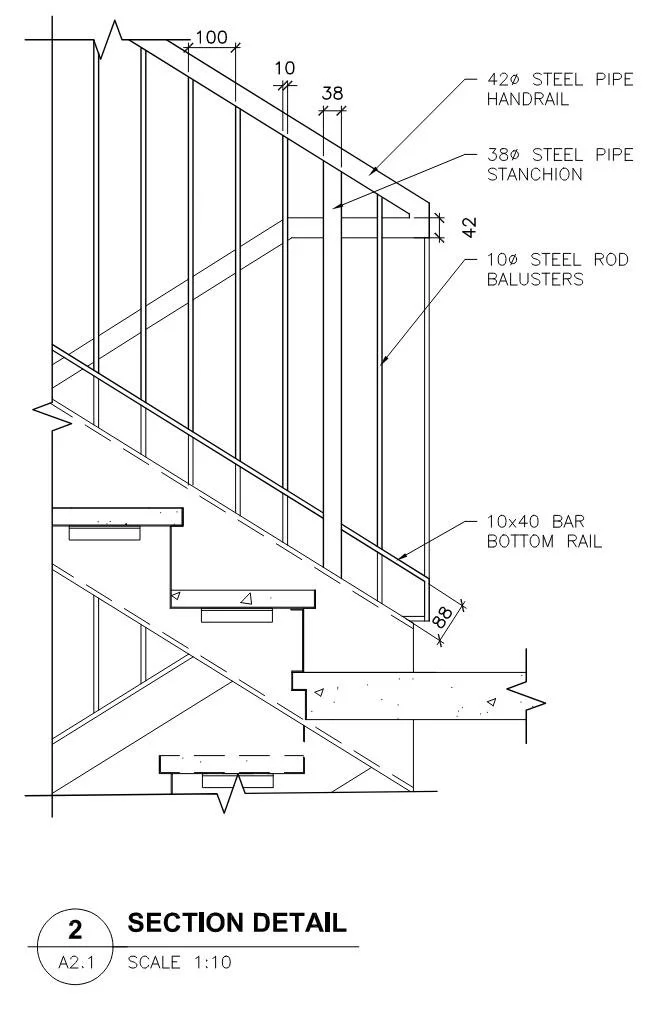 100

10

38

42ø STEEL PIPE HANDRAIL

38ø STEEL PIPE STANCHION

42

10ø STEEL ROD BALUSTERS

10x40 BAR BOTTOM RAIL

88

2

A2.1

SECTION DETAIL

SCALE 1:10