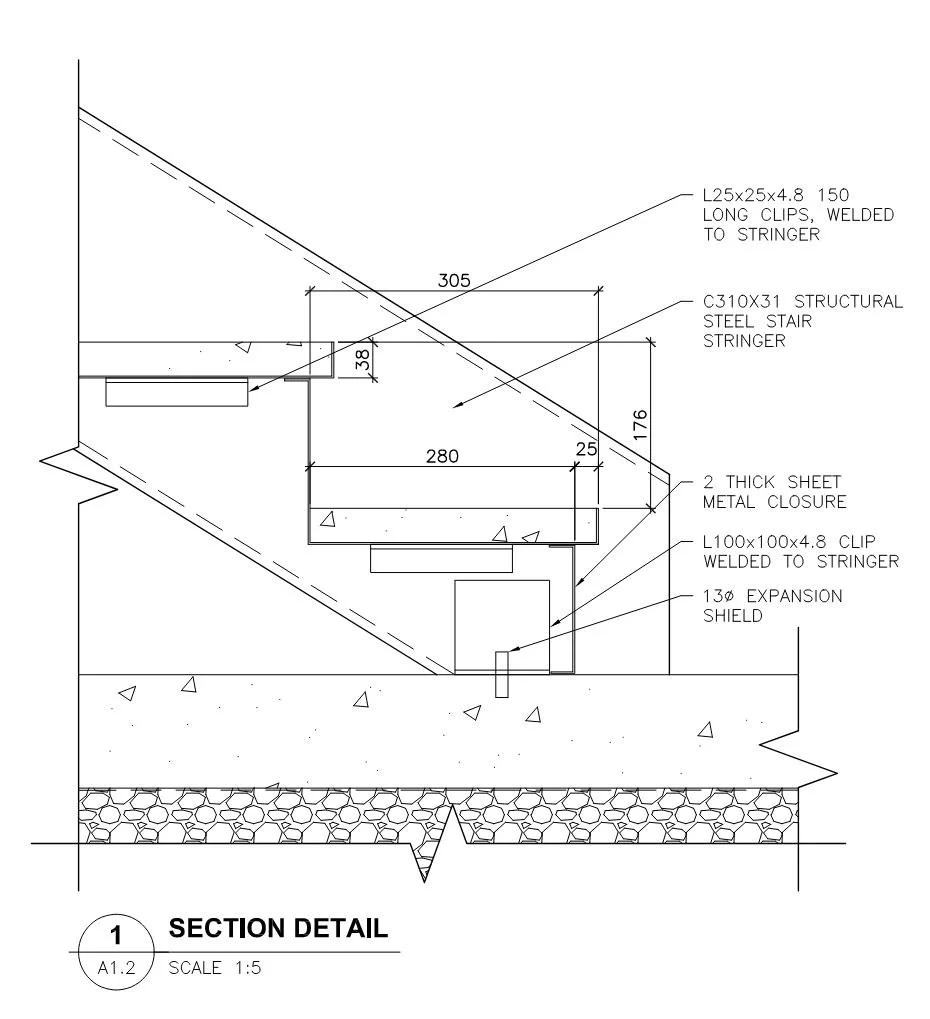 L25x25x4.8 150
LONG CLIPS, WELDED
TO STRINGER

305

C310X31 STRUCTURAL
STEEL STAIR
STRINGER

38

176

280

25

2 THICK SHEET
METAL CLOSURE

L100x100x4.8 CLIP
WELDED TO STRINGER

13ø EXPANSION
SHIELD

1
A1.2
SECTION DETAIL
SCALE 1:5