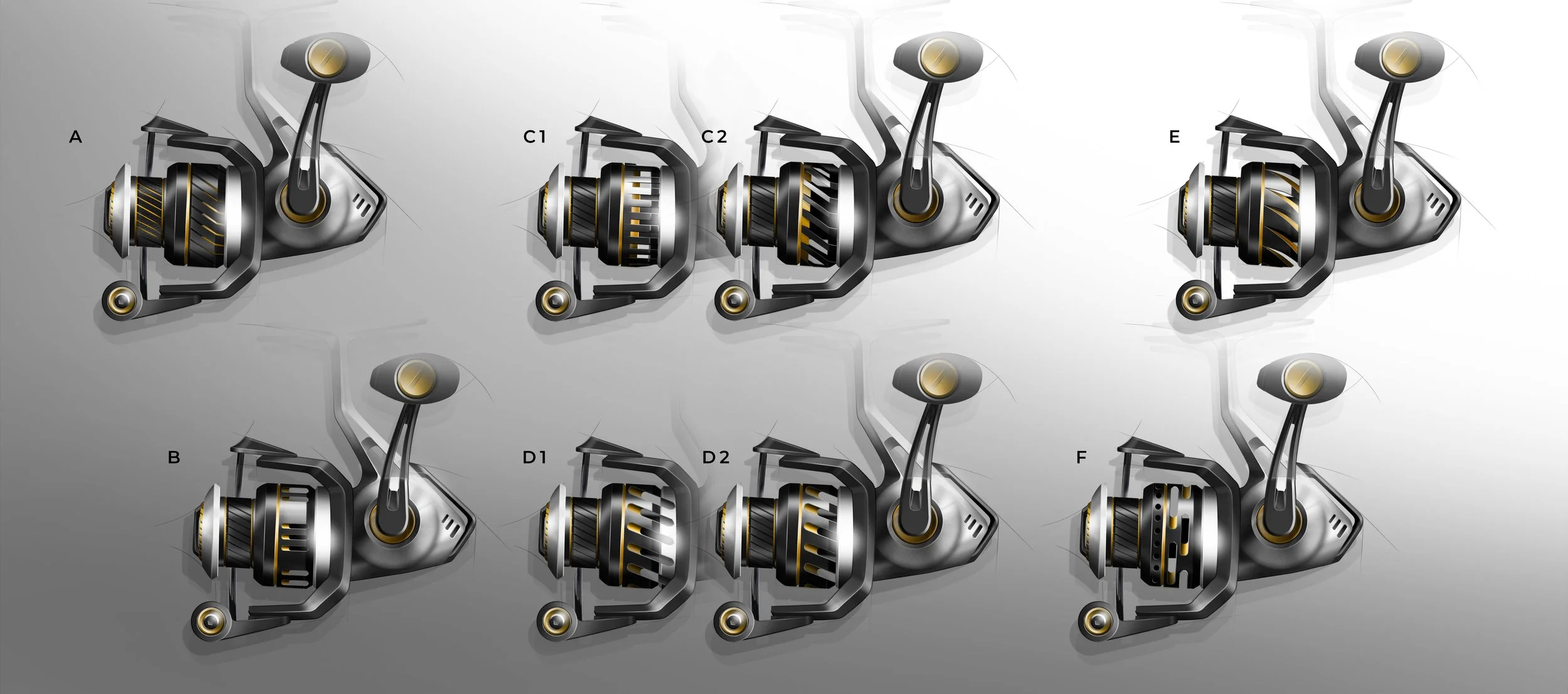 A

C1

C2

E

B

D1

D2

F