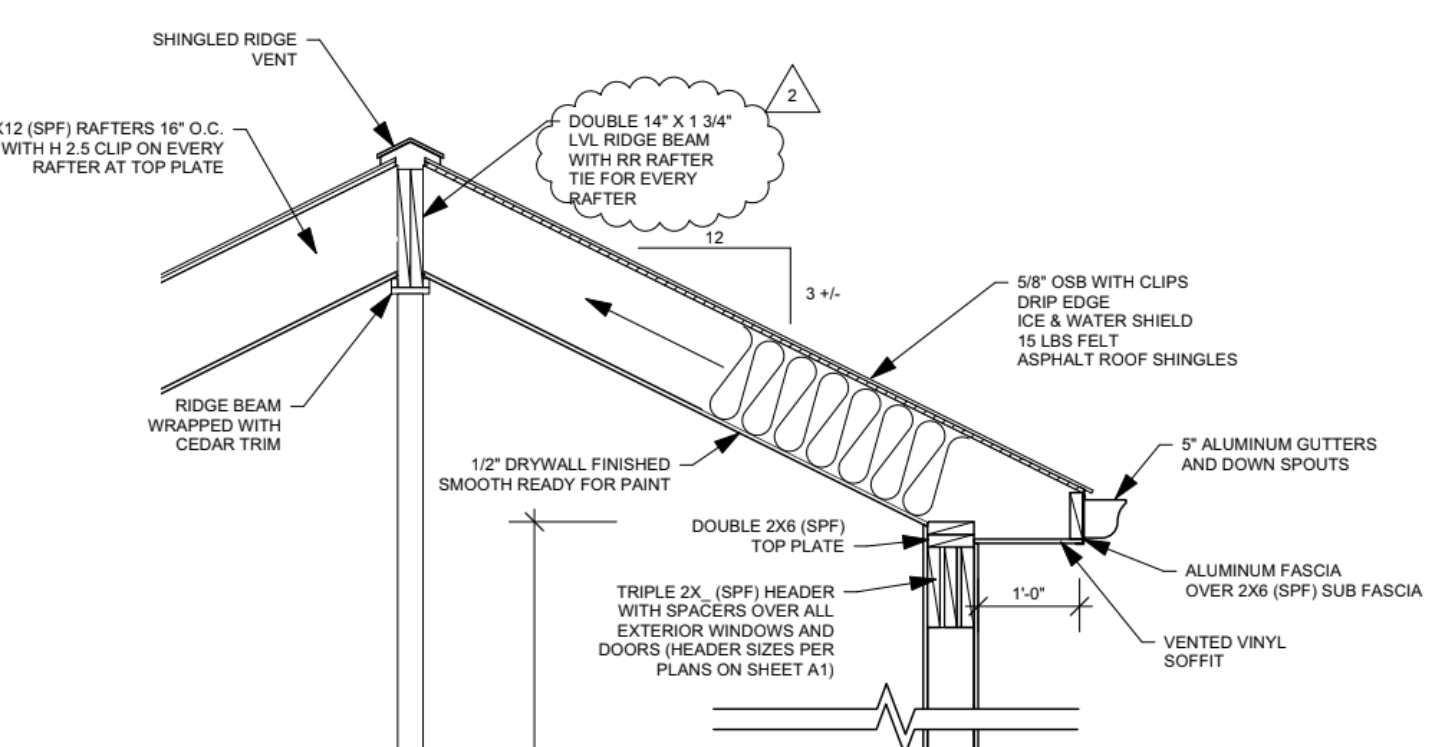 SHINGLED RIDGE VENT

X12 (SPF) RAFTERS 16" O.C. WITH H 2.5 CLIP ON EVERY RAFTER AT TOP PLATE

DOUBLE 14" X 1 3/4" LVL RIDGE BEAM WITH RR RAFTER TIE FOR EVERY RAFTER

2

12

3 +/-

5/8" OSB WITH CLIPS
DRIP EDGE
ICE & WATER SHIELD
15 LBS FELT
ASPHALT ROOF SHINGLES

RIDGE BEAM WRAPPED WITH CEDAR TRIM

1/2" DRYWALL FINISHED SMOOTH READY FOR PAINT

5" ALUMINUM GUTTERS AND DOWN SPOUTS

DOUBLE 2X6 (SPF) TOP PLATE

ALUMINUM FASCIA OVER 2X6 (SPF) SUB FASCIA

TRIPLE 2X_ (SPF) HEADER WITH SPACERS OVER ALL EXTERIOR WINDOWS AND DOORS (HEADER SIZES PER PLANS ON SHEET A1)

1'-0"

VENTED VINYL SOFFIT