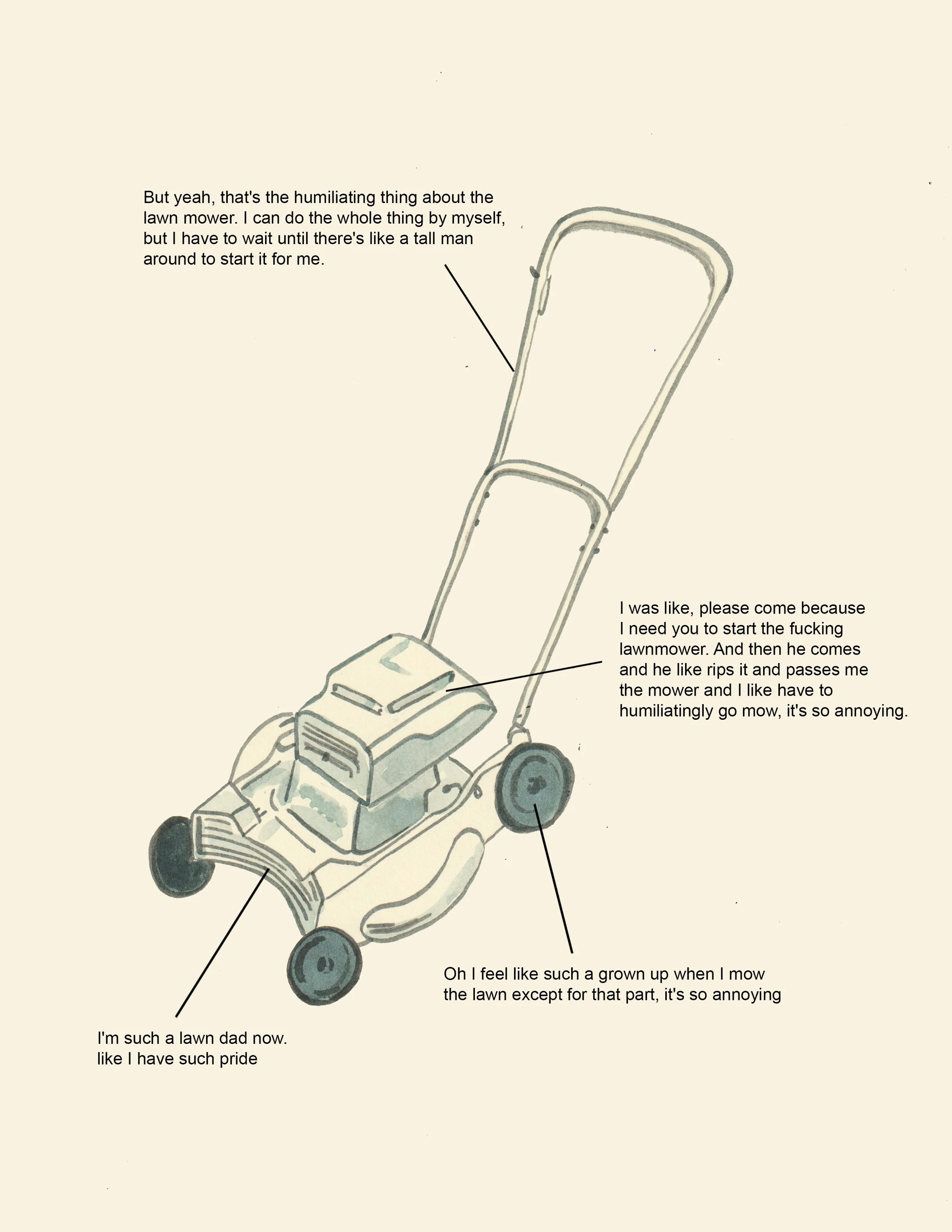 But yeah, that's the humiliating thing about the lawn mower. I can do the whole thing by myself, but I have to wait until there's like a tall man around to start it for me.

I was like, please come because I need you to start the fucking lawnmower. And then he comes and he like rips it and passes me the mower and I like have to humiliatingly go mow, it's so annoying.

Oh I feel like such a grown up when I mow the lawn except for that part, it's so annoying

I'm such a lawn dad now. like I have such pride