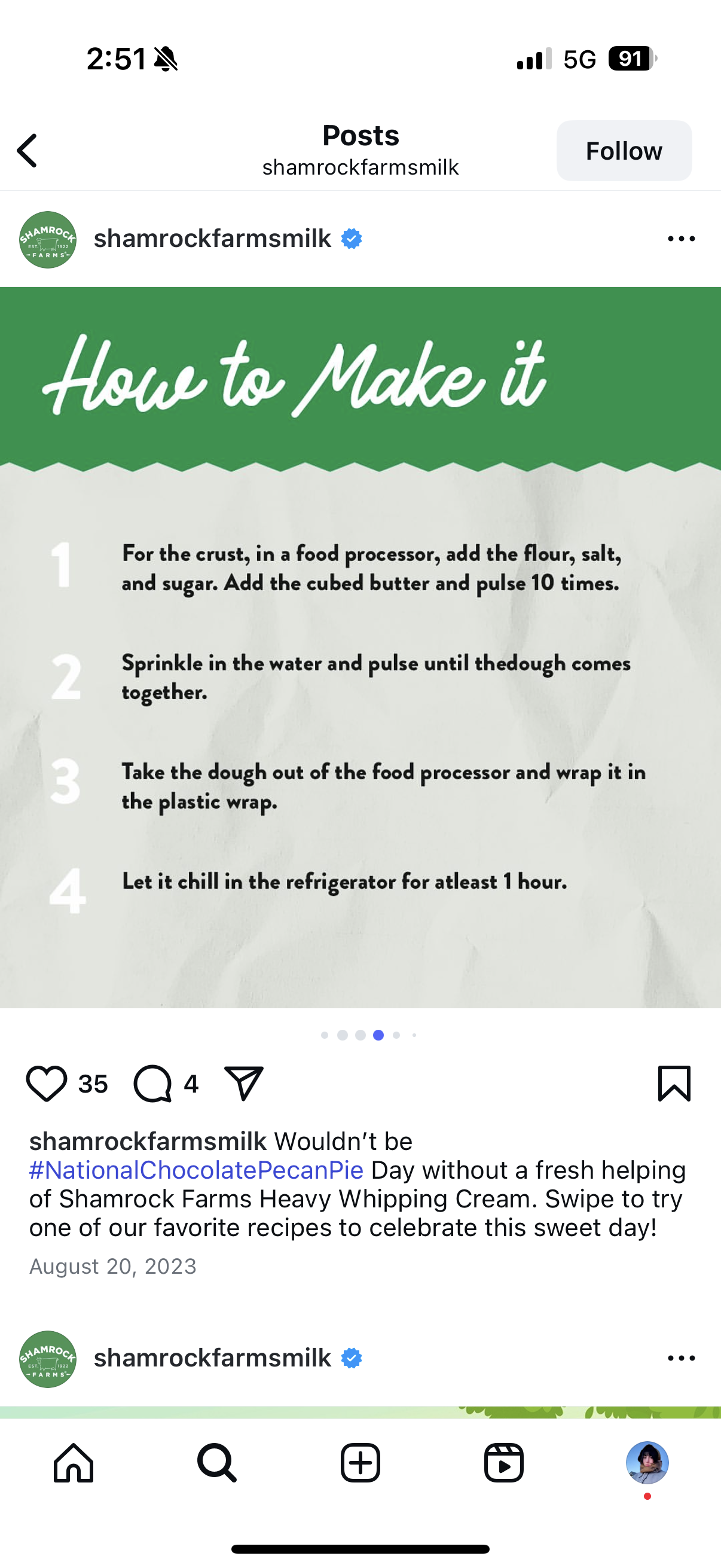 2:51

5G 91

Posts
shamrockfarmsmilk

Follow

SHAMROCK EST. 1922 FARMS

shamrockfarmsmilk

How to Make it

1 For the crust, in a food processor, add the flour, salt, and sugar. Add the cubed butter and pulse 10 times.

2 Sprinkle in the water and pulse until thedough comes together.

3 Take the dough out of the food processor and wrap it in the plastic wrap.

4 Let it chill in the refrigerator for atleast 1 hour.

35 4

shamrockfarmsmilk Wouldn't be #NationalChocolatePecanPie Day without a fresh helping of Shamrock Farms Heavy Whipping Cream. Swipe to try one of our favorite recipes to celebrate this sweet day!

August 20, 2023

SHAMROCK EST. 1922 FARMS

shamrockfarmsmilk