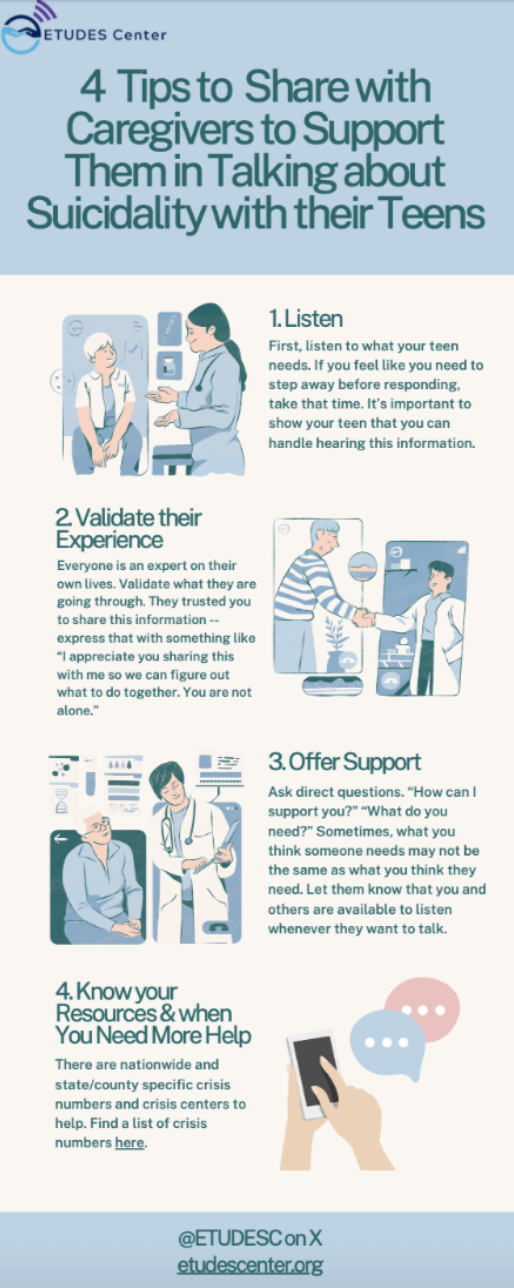 ETUDES Center

4 Tips to Share with Caregivers to Support Them in Talking about Suicidality with their Teens

1. Listen

First, listen to what your teen needs. If you feel like you need to step away before responding, take that time. It's important to show your teen that you can handle hearing this information.

2. Validate their Experience

Everyone is an expert on their own lives. Validate what they are going through. They trusted you to share this information -- express that with something like "I appreciate you sharing this with me so we can figure out what to do together. You are not alone."

3. Offer Support

Ask direct questions. "How can I support you?" "What do you need?" Sometimes, what you think someone needs may not be the same as what you think they need. Let them know that you and others are available to listen whenever they want to talk.

4. Know your Resources & when You Need More Help

There are nationwide and state/county specific crisis numbers and crisis centers to help. Find a list of crisis numbers here.

@ETUDESC on X
etudescenter.org