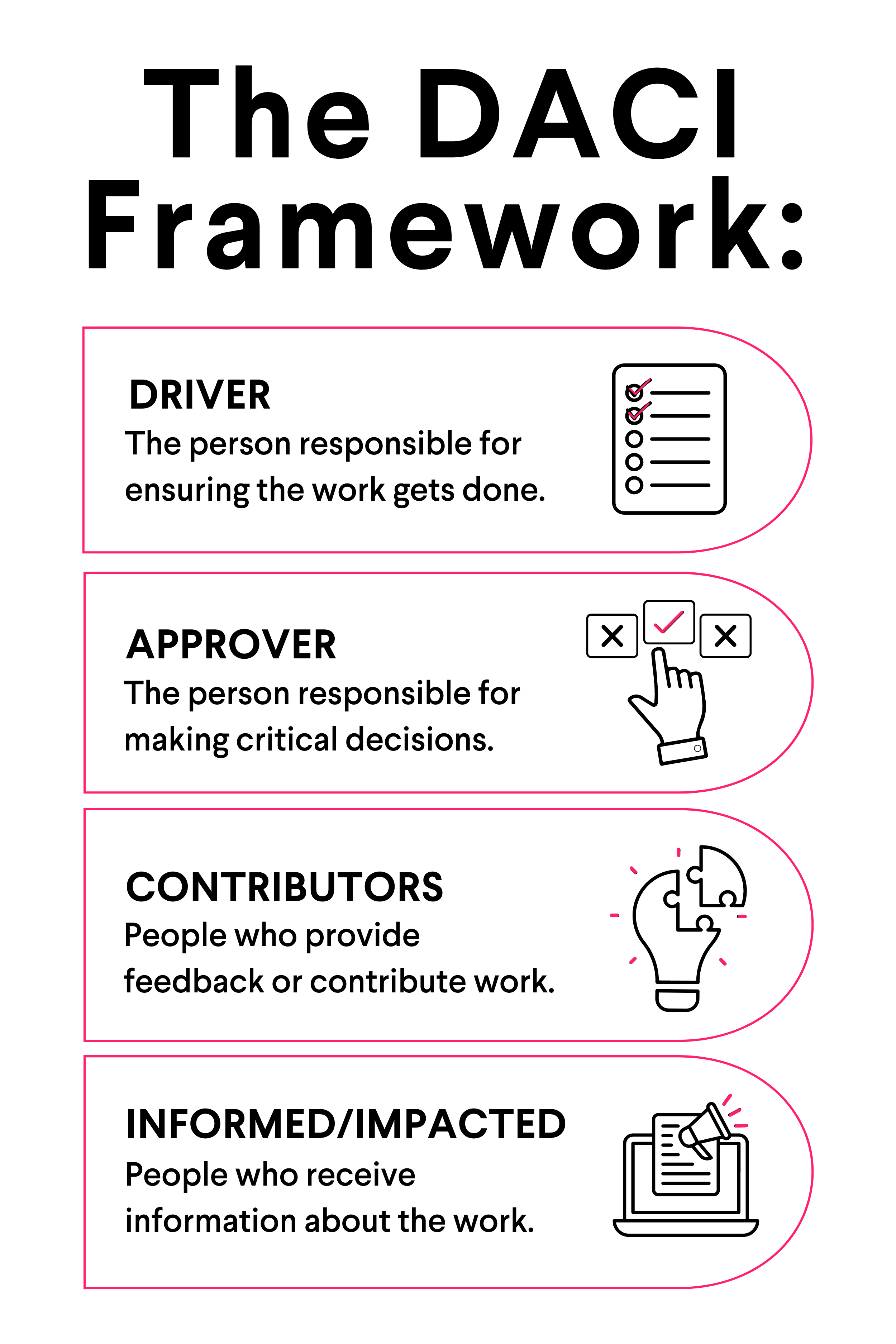 The DACI Framework:

DRIVER
The person responsible for ensuring the work gets done.

APPROVER
The person responsible for making critical decisions.

CONTRIBUTORS
People who provide feedback or contribute work.

INFORMED/IMPACTED
People who receive information about the work.