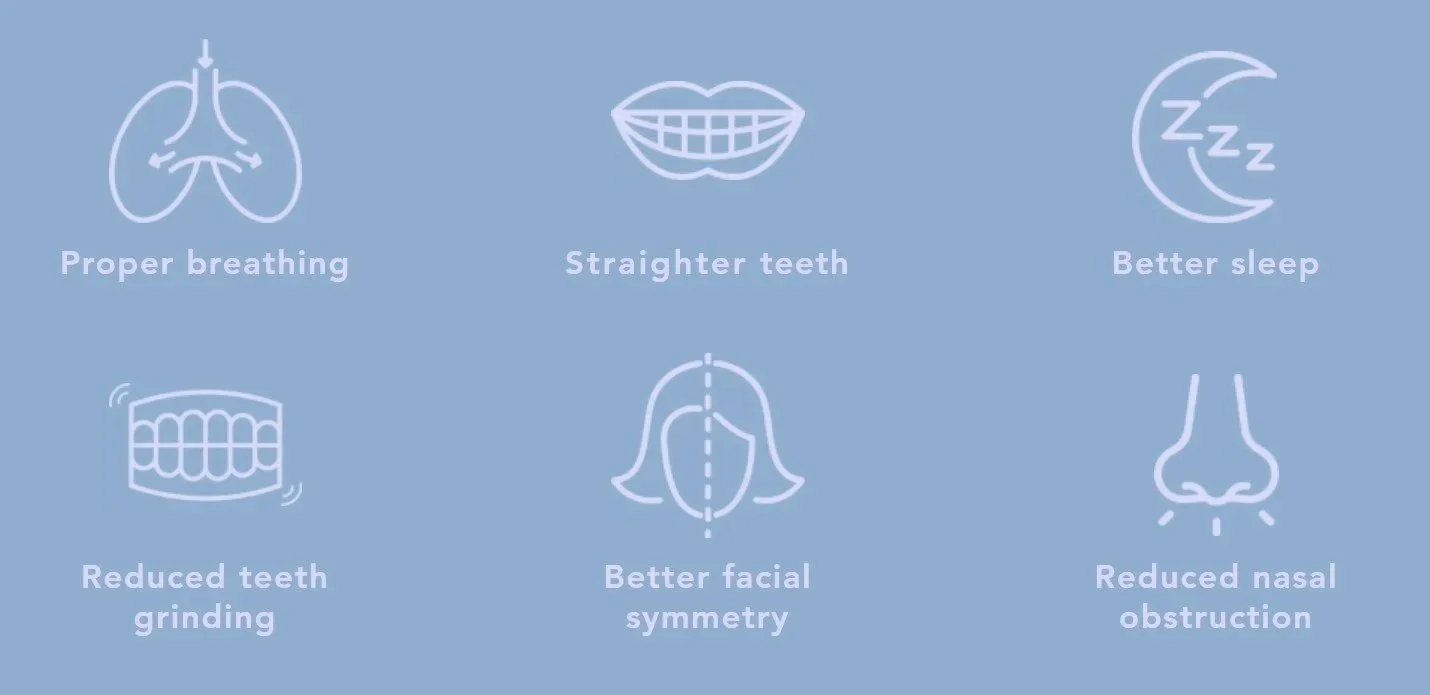 Proper breathing

Straighter teeth

ZZZ

Better sleep

Reduced teeth grinding

Better facial symmetry

Reduced nasal obstruction