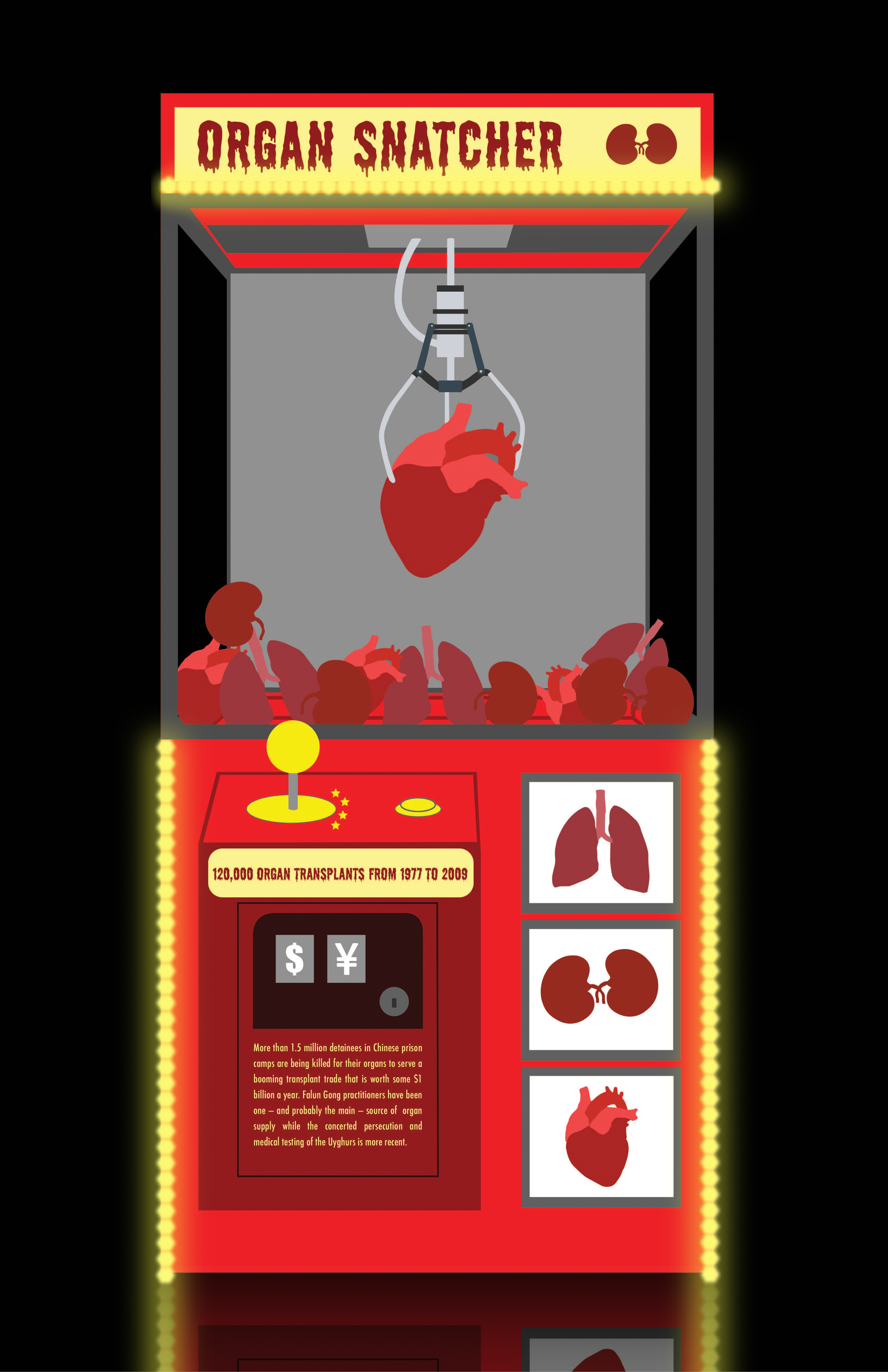 ORGAN SNATCHER

120,000 ORGAN TRANSPLANTS FROM 1977 TO 2009

$ ¥

More than 1.5 million detainees in Chinese prison camps are being killed for their organs to serve a booming transplant trade that is worth some $1 billion a year. Falun Gong practitioners have been one – and probably the main – source of organ supply while the concerted persecution and medical testing of the Uyghurs is more recent.