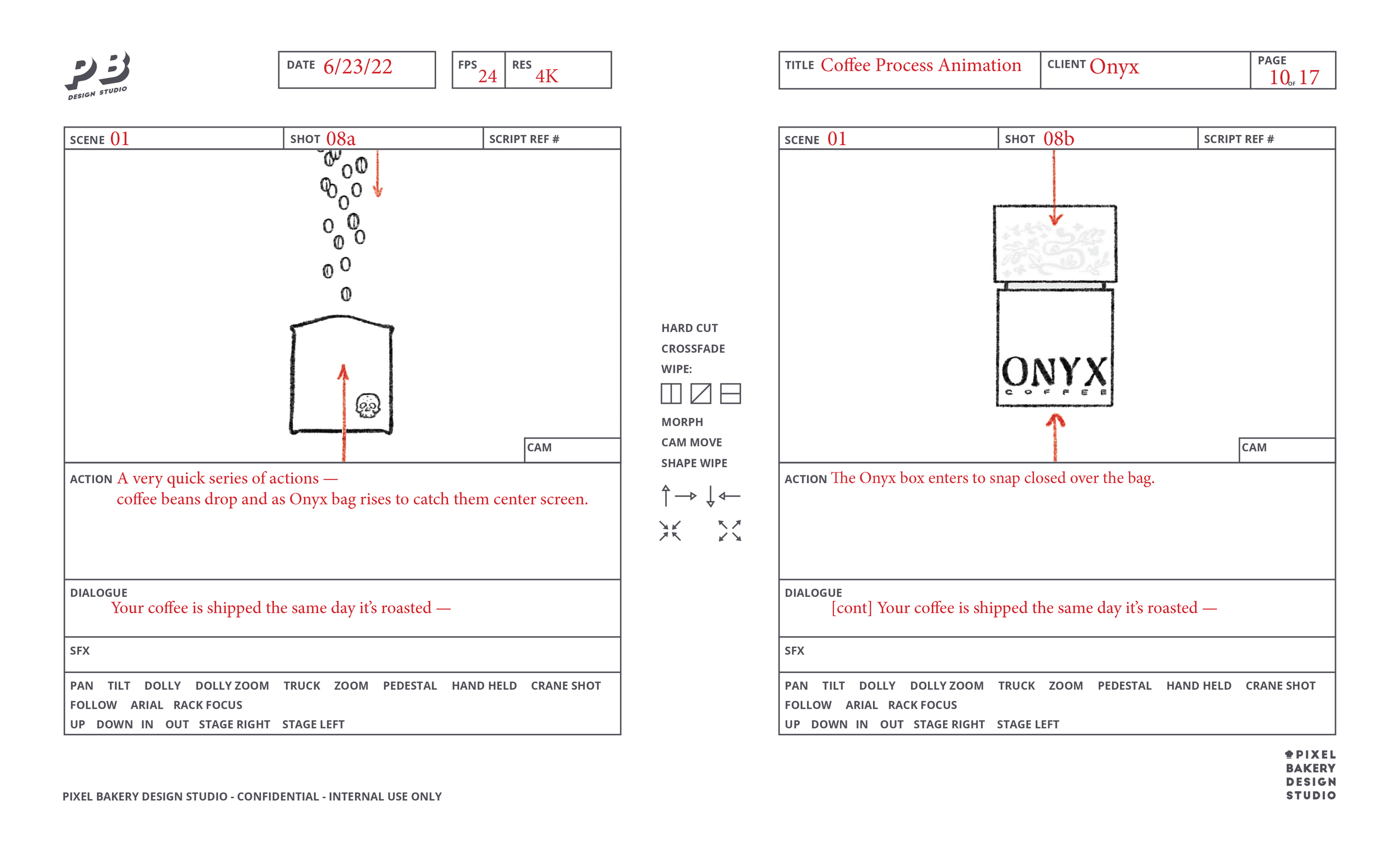 PB DESIGN STUDIO

DATE 6/23/22

FPS 24 RES 4K

TITLE Coffee Process Animation CLIENT Onyx PAGE 10 OF 17

SCENE 01 SHOT 08a SCRIPT REF #

CAM

ACTION A very quick series of actions — coffee beans drop and as Onyx bag rises to catch them center screen.

DIALOGUE
Your coffee is shipped the same day it's roasted —

SFX

PAN TILT DOLLY DOLLY ZOOM TRUCK ZOOM PEDESTAL HAND HELD CRANE SHOT
FOLLOW ARIAL RACK FOCUS
UP DOWN IN OUT STAGE RIGHT STAGE LEFT

HARD CUT
CROSSFADE
WIPE:
MORPH
CAM MOVE
SHAPE WIPE

SCENE 01 SHOT 08b SCRIPT REF #

ONYX COFFEE

CAM

ACTION The Onyx box enters to snap closed over the bag.

DIALOGUE
[cont] Your coffee is shipped the same day it's roasted —

SFX

PAN TILT DOLLY DOLLY ZOOM TRUCK ZOOM PEDESTAL HAND HELD CRANE SHOT
FOLLOW ARIAL RACK FOCUS
UP DOWN IN OUT STAGE RIGHT STAGE LEFT

PIXEL BAKERY DESIGN STUDIO - CONFIDENTIAL - INTERNAL USE ONLY

PIXEL BAKERY DESIGN STUDIO