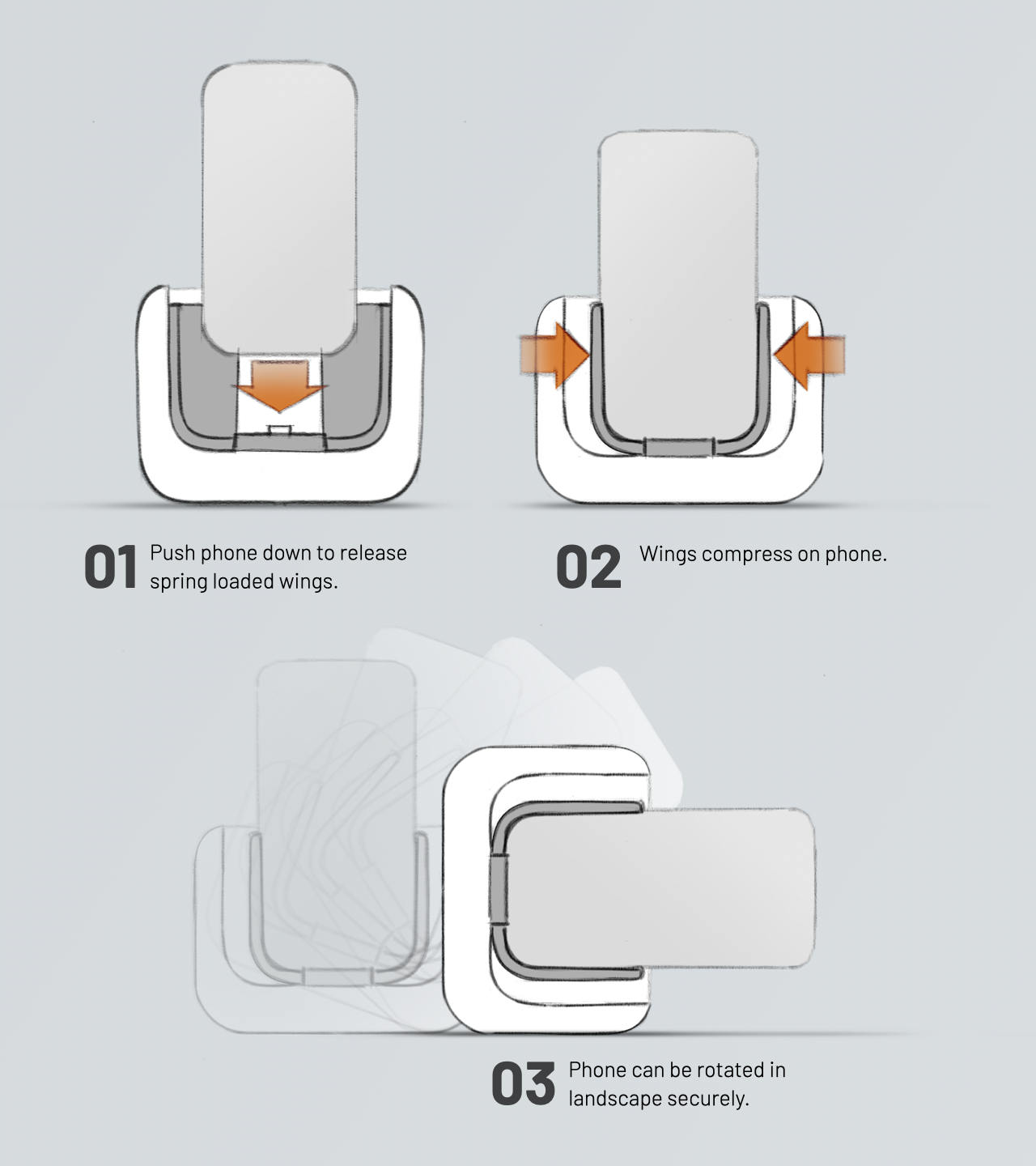 01 Push phone down to release spring loaded wings.

02 Wings compress on phone.

03 Phone can be rotated in landscape securely.