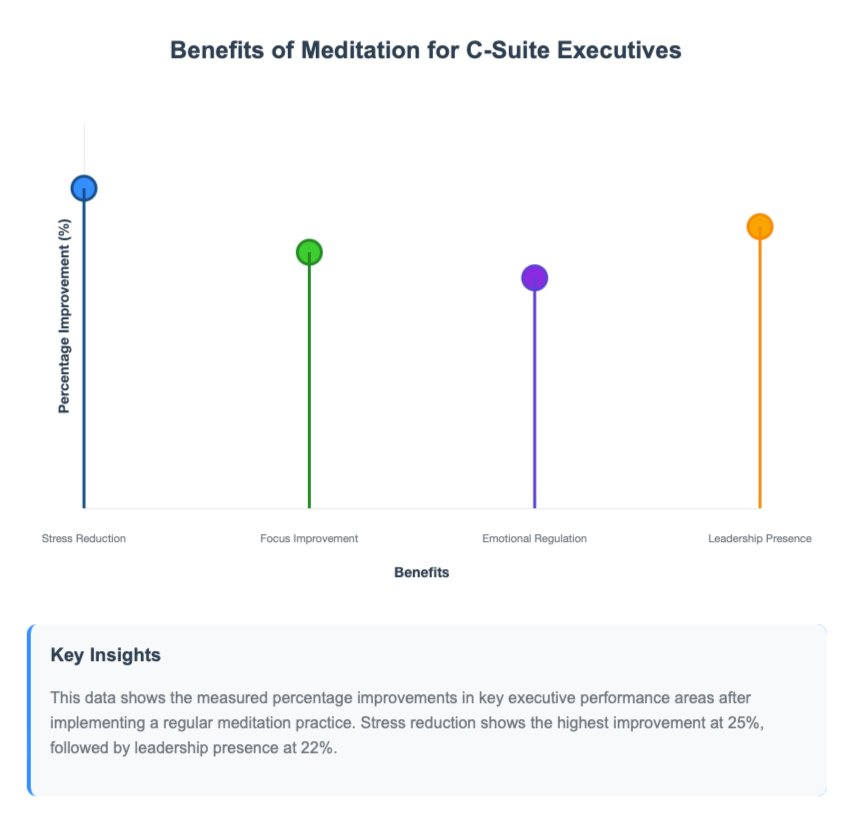 Benefits of Meditation for C-Suite Executives

Percentage Improvement (%)

Stress Reduction
Focus Improvement
Emotional Regulation
Leadership Presence

Benefits

Key Insights

This data shows the measured percentage improvements in key executive performance areas after implementing a regular meditation practice. Stress reduction shows the highest improvement at 25%, followed by leadership presence at 22%.