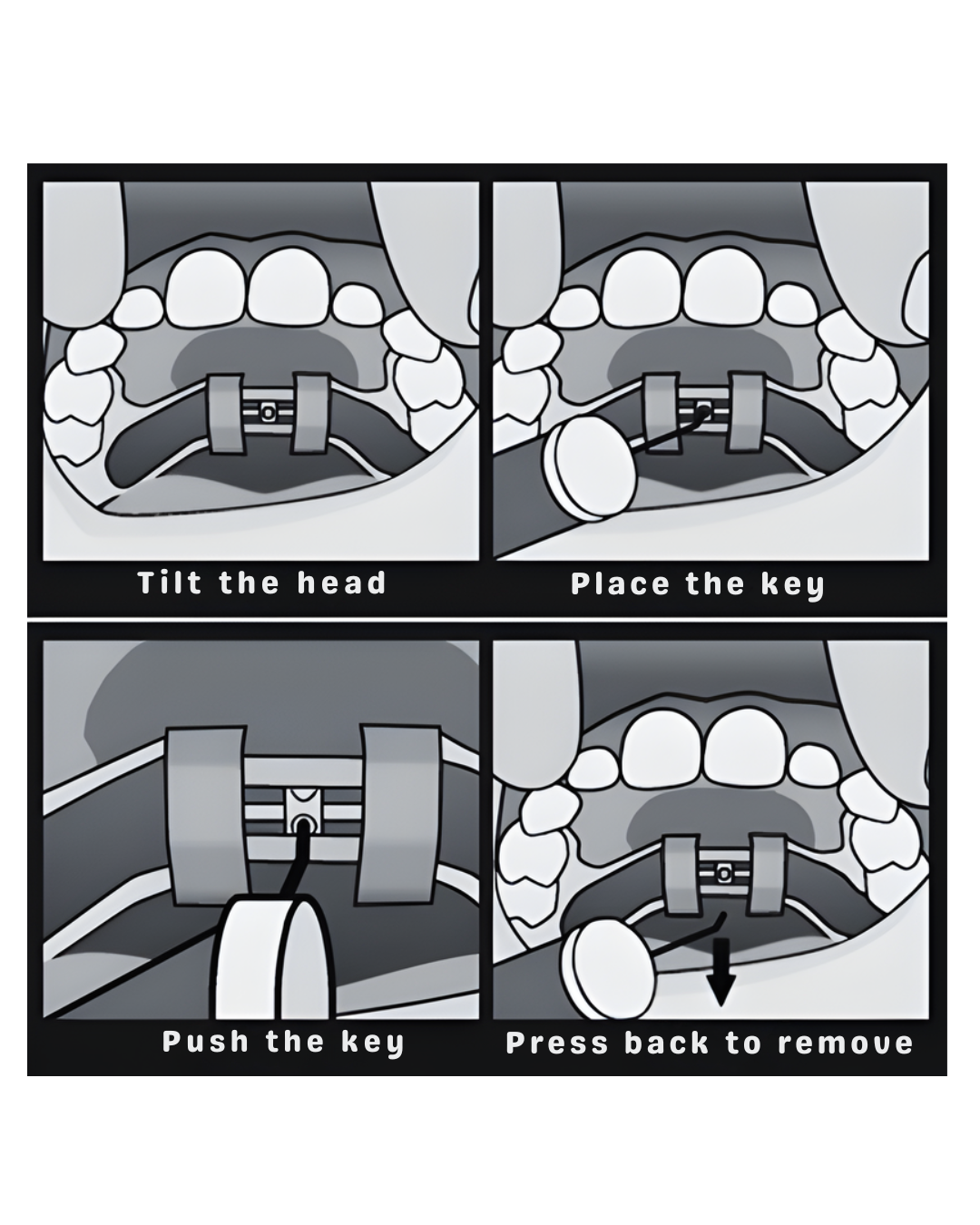 Tilt the head

Place the key

Push the key

Press back to remove