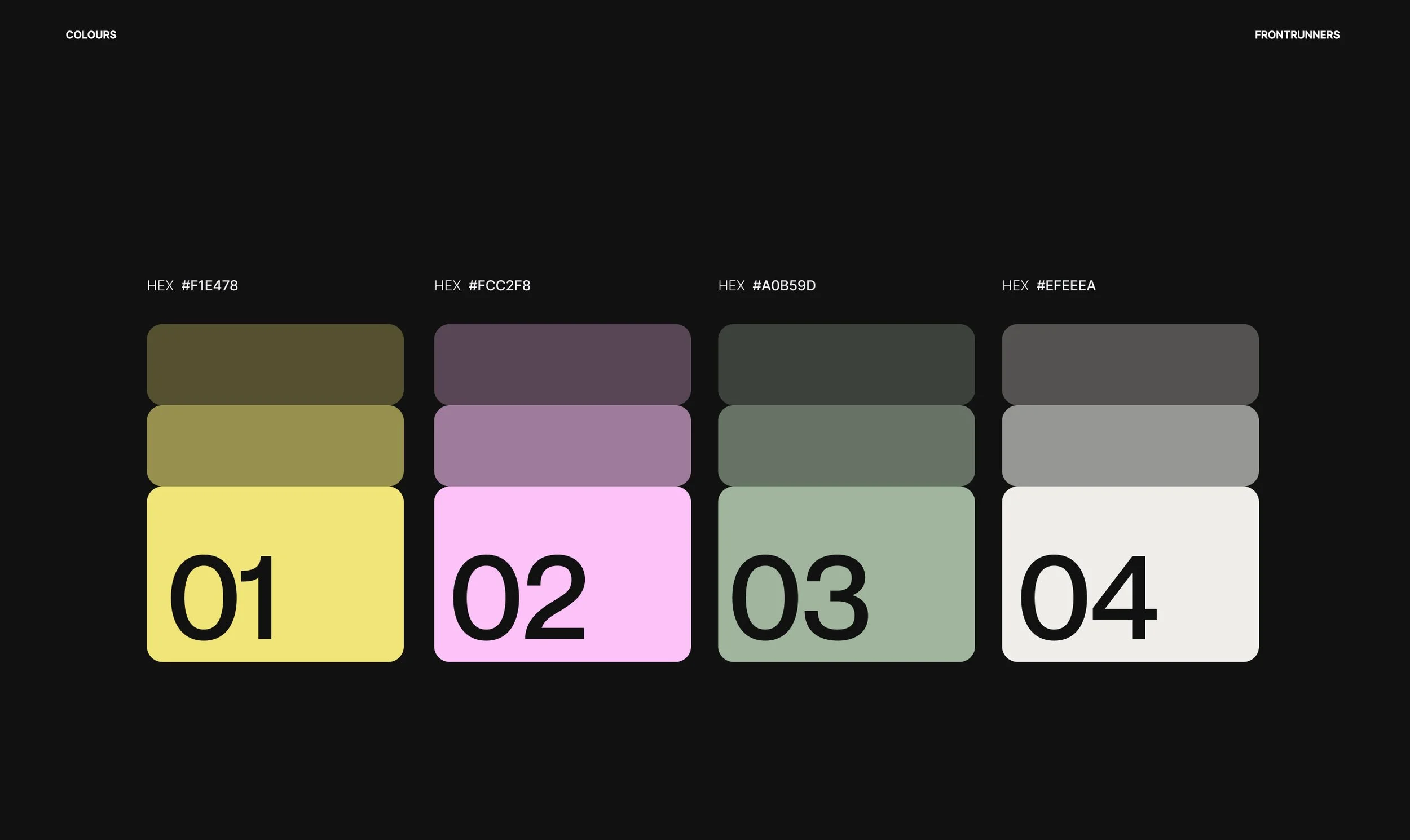 COLOURS

FRONTRUNNERS

HEX #F1E478

01

HEX #FCC2F8

02

HEX #A0B59D

03

HEX #EFEEEA

04