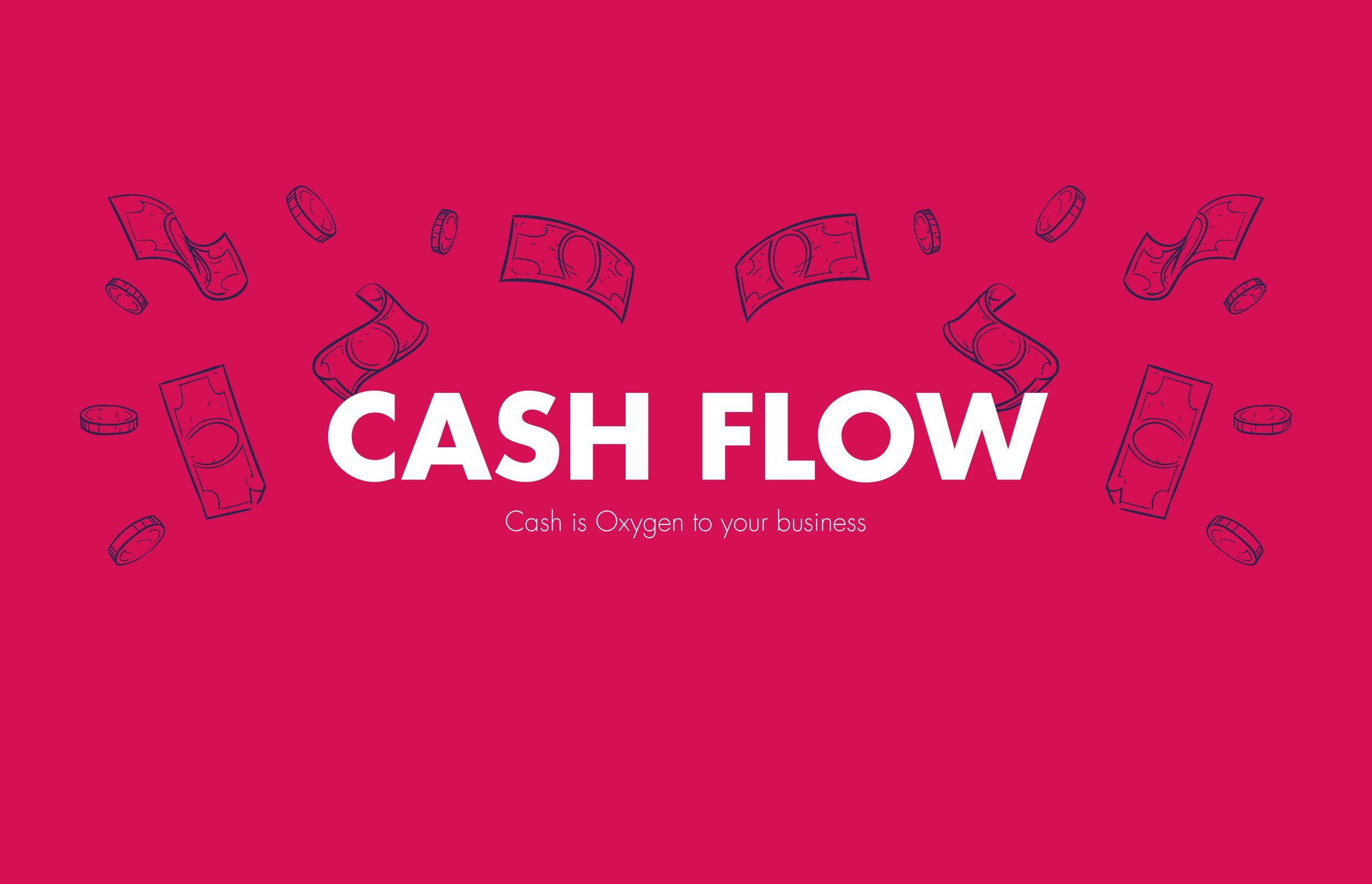 CASH FLOW

Cash is Oxygen to your business