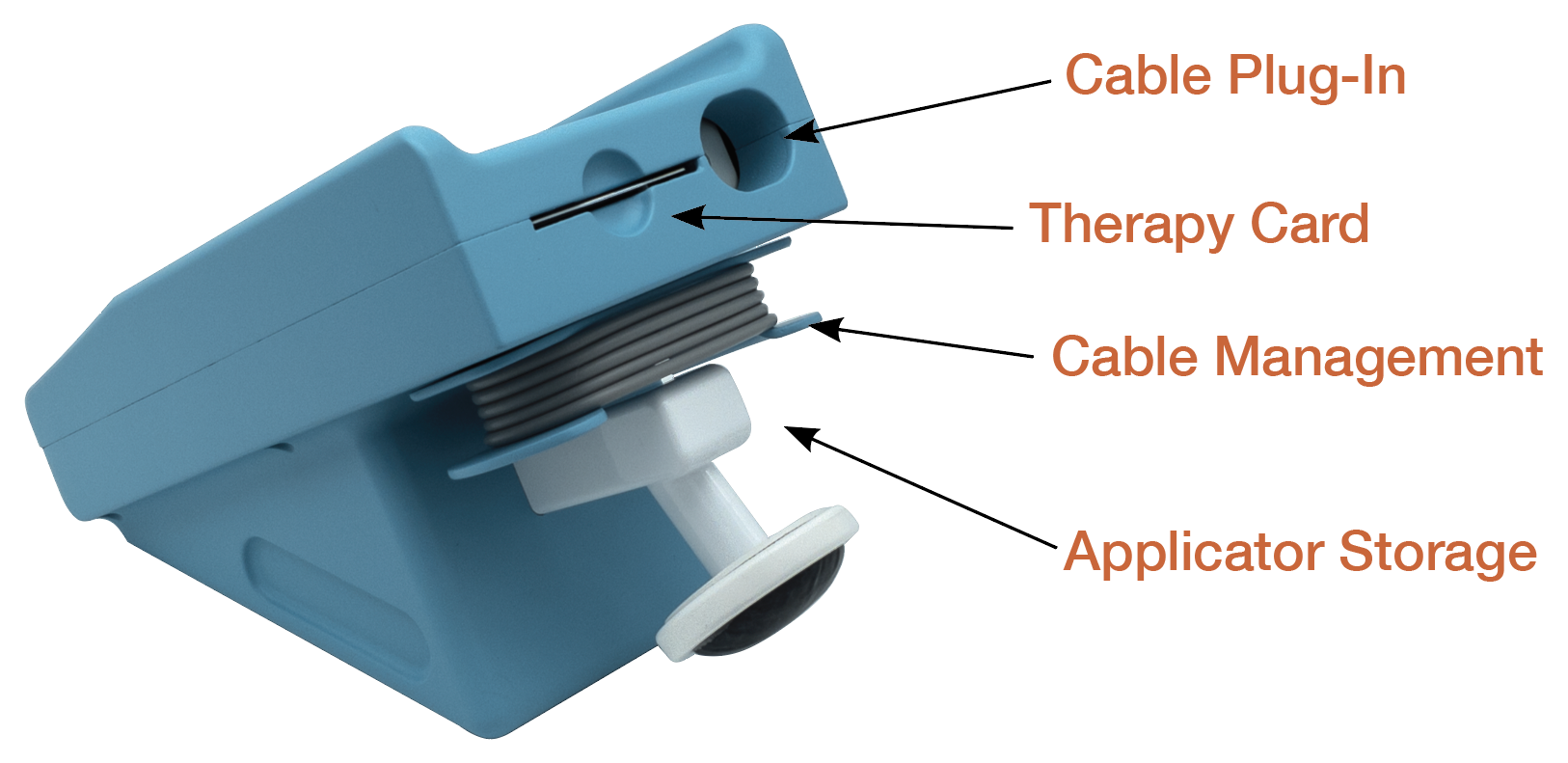 Cable Plug-In

Therapy Card

Cable Management

Applicator Storage