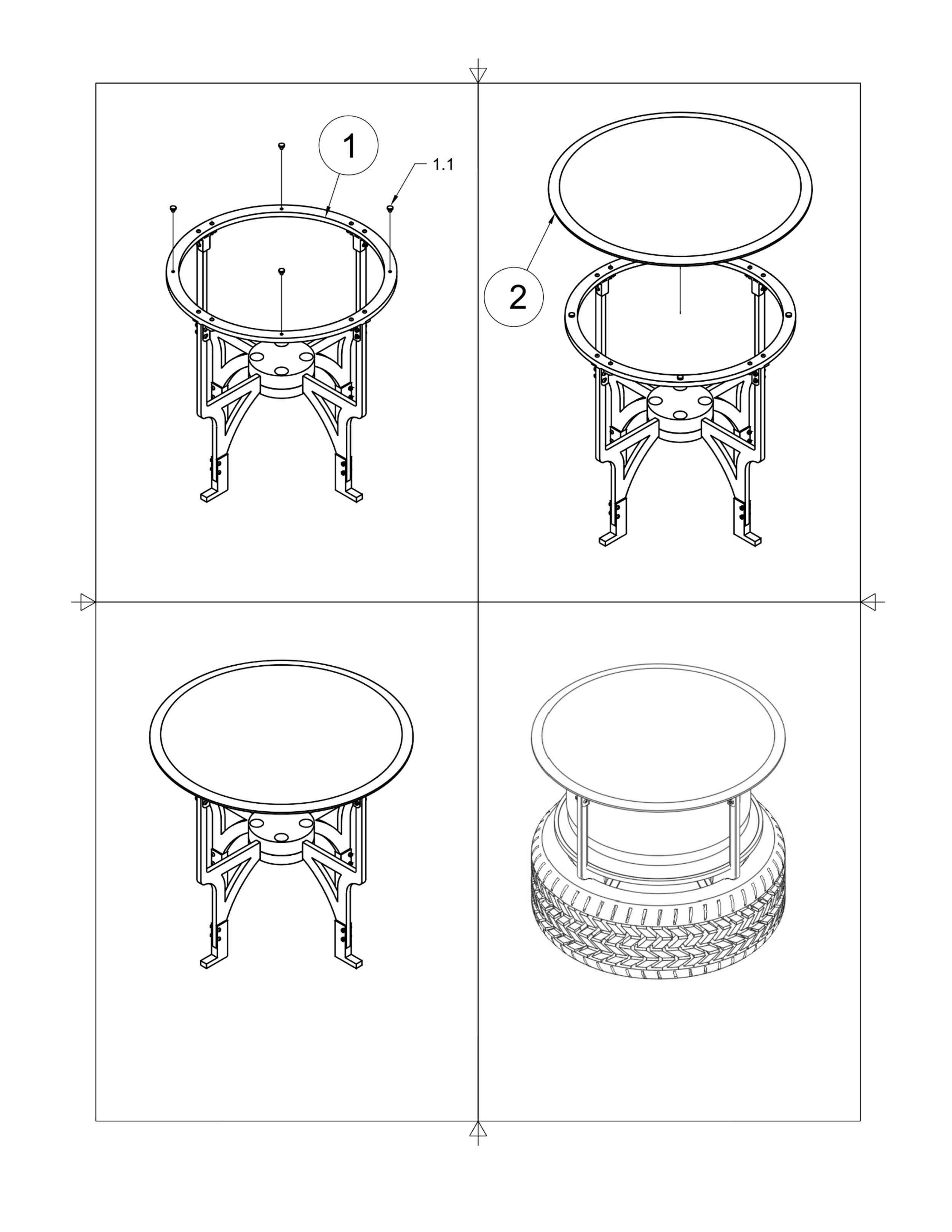 1
1.1
2