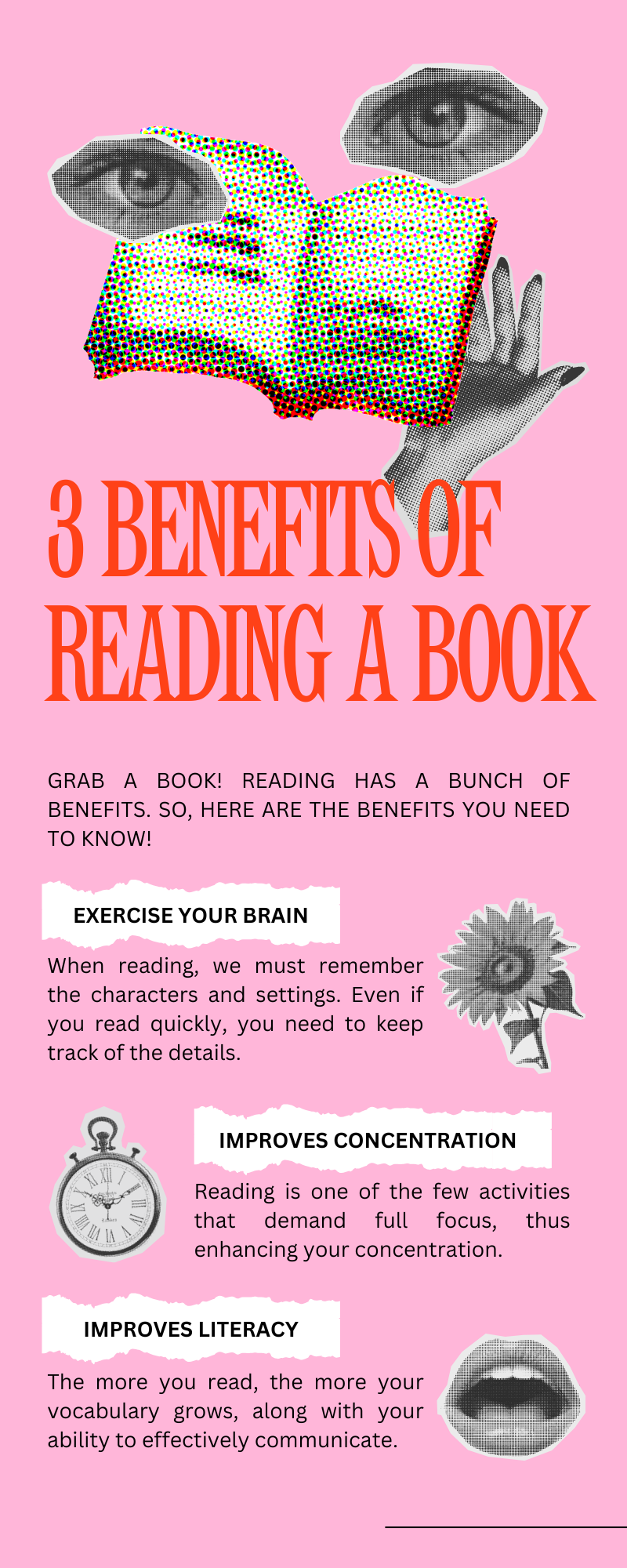 3 BENEFITS OF READING A BOOK

GRAB A BOOK! READING HAS A BUNCH OF BENEFITS. SO, HERE ARE THE BENEFITS YOU NEED TO KNOW!

EXERCISE YOUR BRAIN

When reading, we must remember the characters and settings. Even if you read quickly, you need to keep track of the details.

IMPROVES CONCENTRATION

Reading is one of the few activities that demand full focus, thus enhancing your concentration.

IMPROVES LITERACY

The more you read, the more your vocabulary grows, along with your ability to effectively communicate.