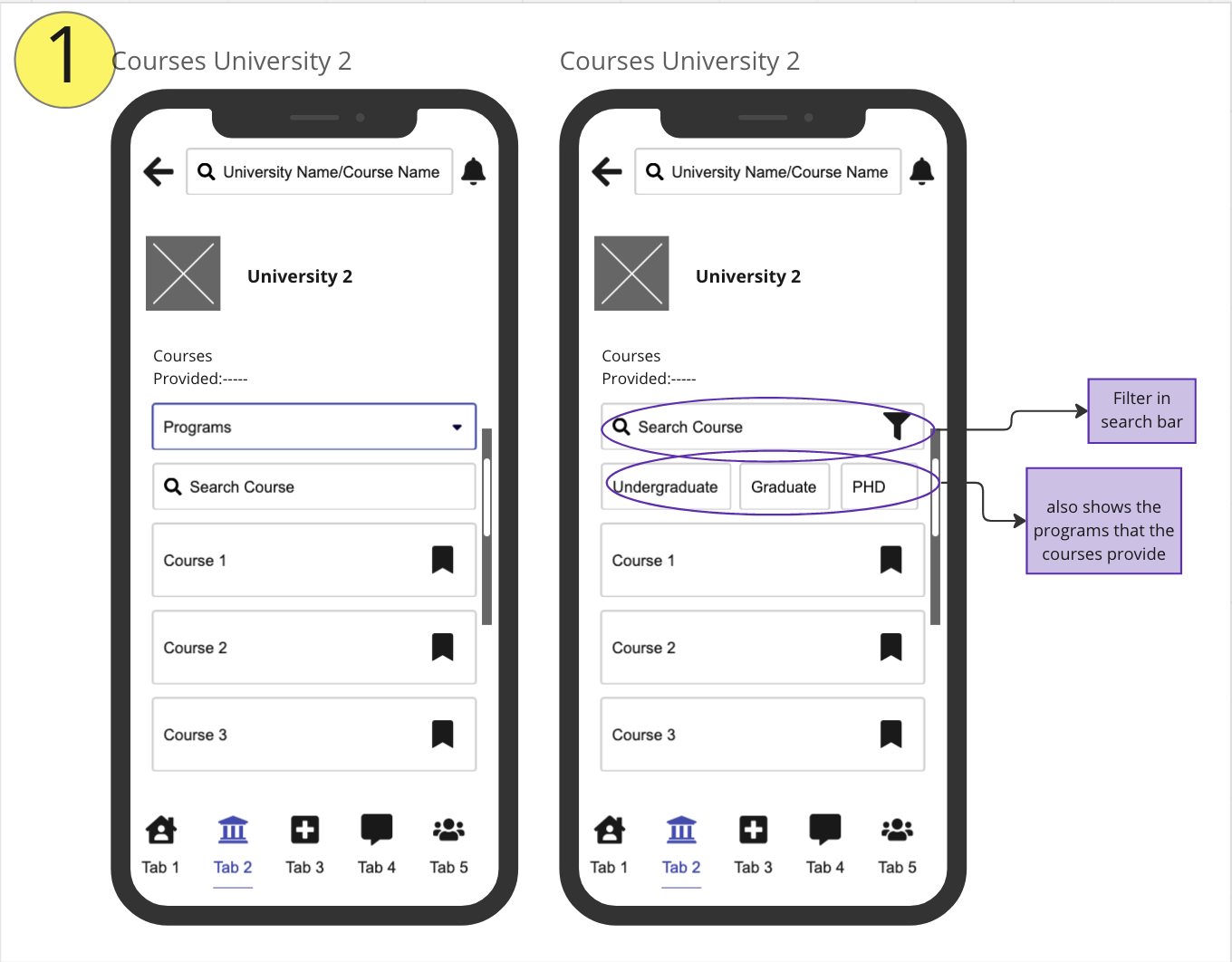 1

Courses University 2

University Name/Course Name

University 2

Courses Provided:-----

Programs

Search Course

Course 1

Course 2

Course 3

Tab 1 Tab 2 Tab 3 Tab 4 Tab 5

Courses University 2

University Name/Course Name

University 2

Courses Provided:-----

Search Course

Undergraduate Graduate PHD

Course 1

Course 2

Course 3

Tab 1 Tab 2 Tab 3 Tab 4 Tab 5

Filter in search bar

also shows the programs that the courses provide