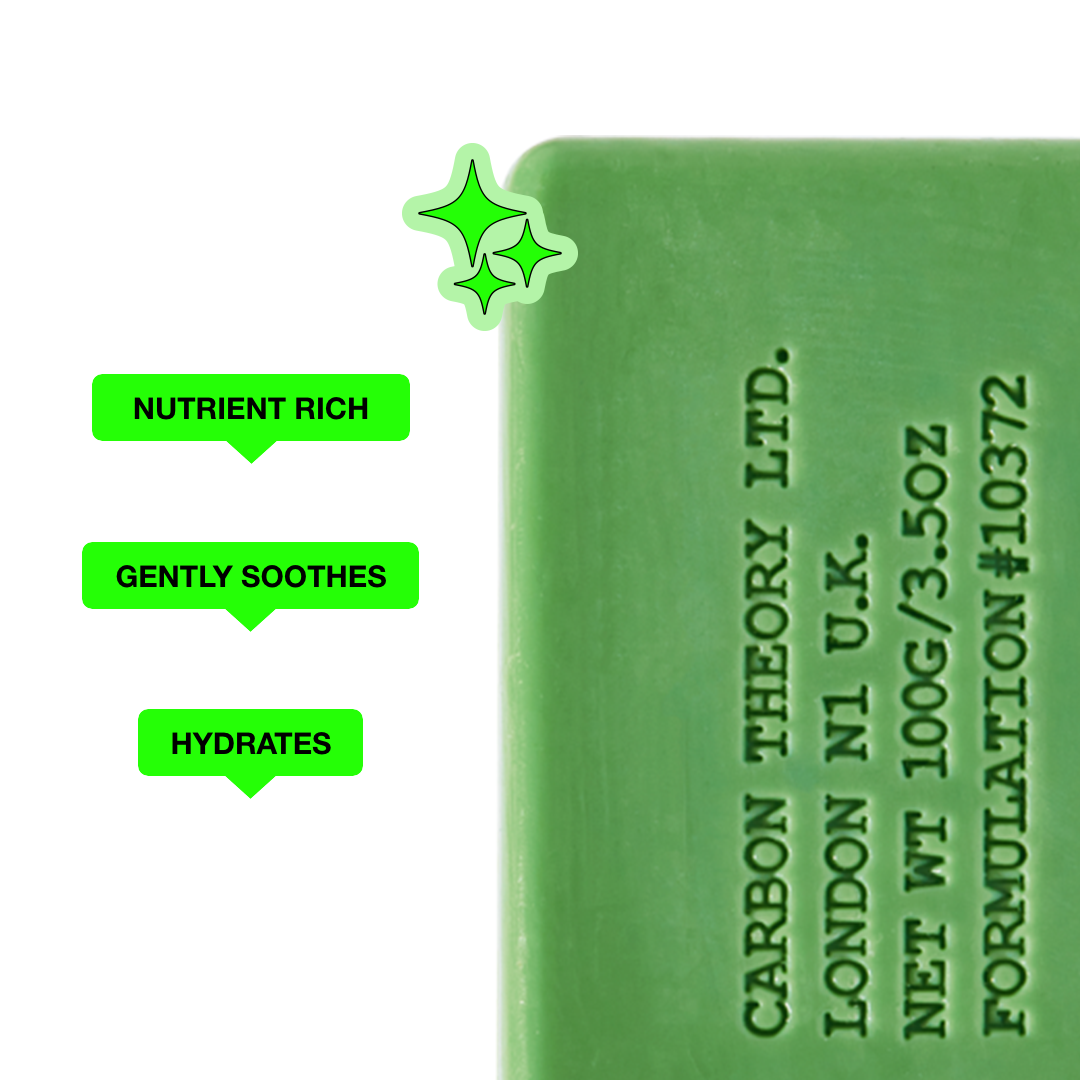 NUTRIENT RICH

GENTLY SOOTHES

HYDRATES

CARBON THEORY LTD.
LONDON N1 U.K.
NET WT 100G/3.5OZ
FORMULATION #10372