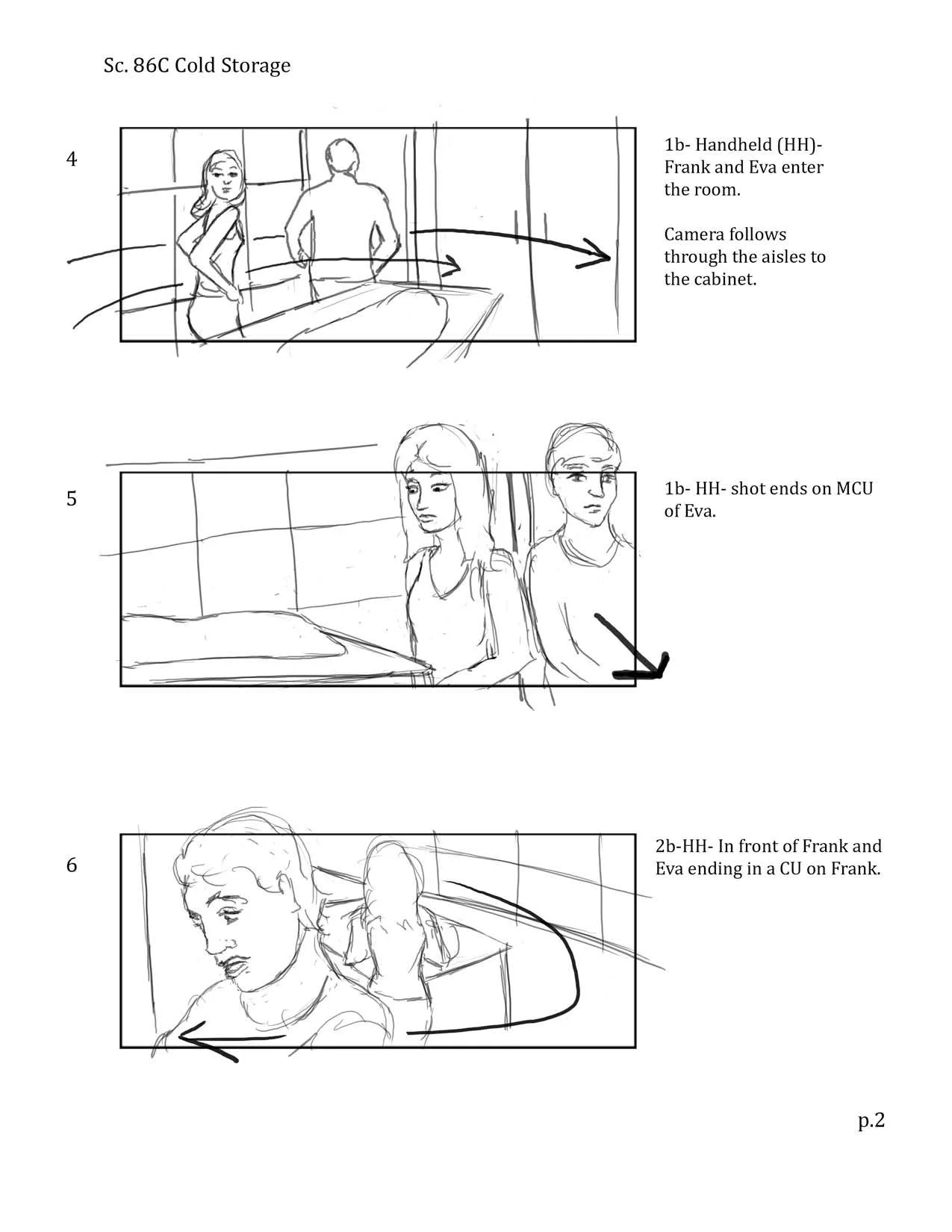 Sc. 86C Cold Storage

4

1b- Handheld (HH)- Frank and Eva enter the room.

Camera follows through the aisles to the cabinet.

5

1b- HH- shot ends on MCU of Eva.

6

2b-HH- In front of Frank and Eva ending in a CU on Frank.

p.2