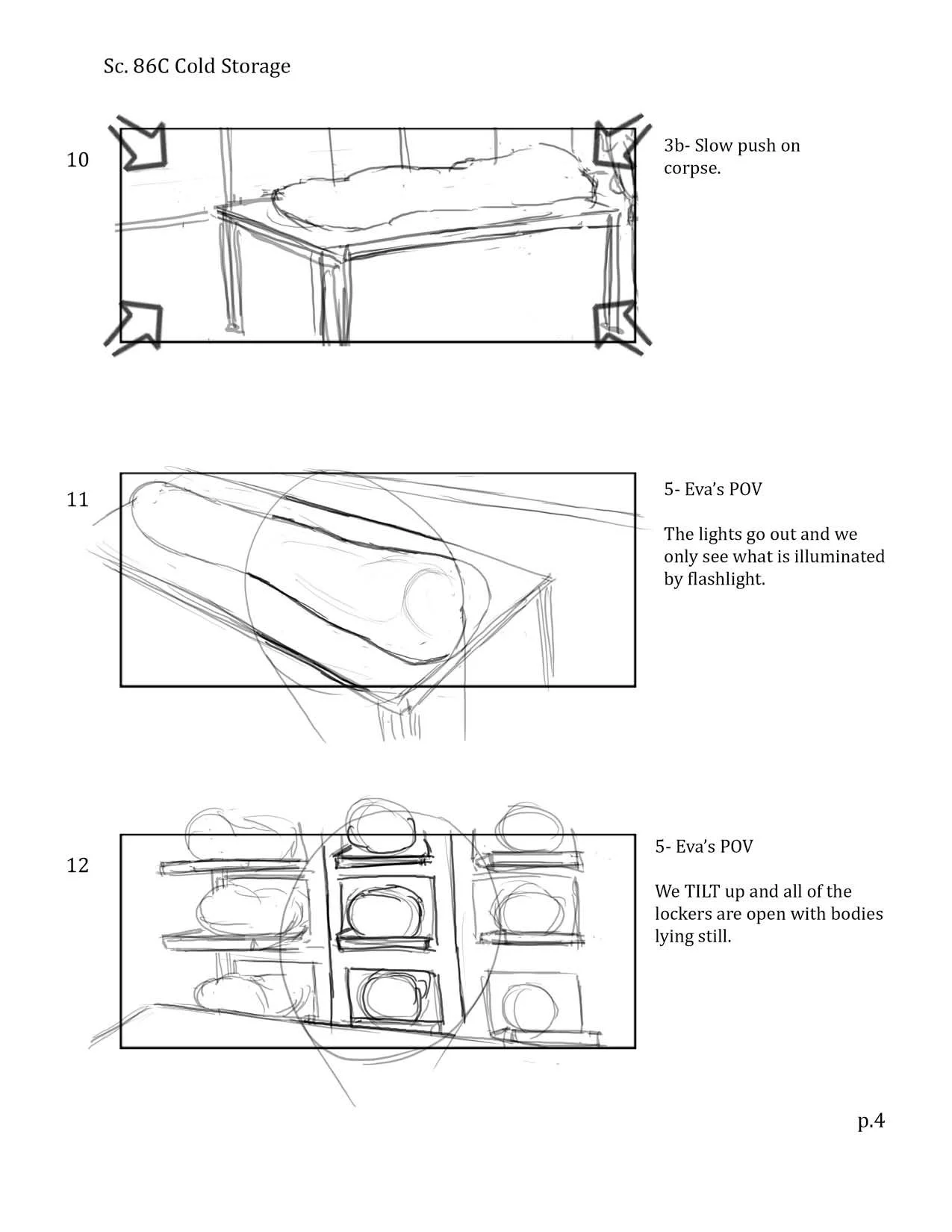 Sc. 86C Cold Storage

10

3b- Slow push on corpse.

11

5- Eva's POV

The lights go out and we only see what is illuminated by flashlight.

12

5- Eva's POV

We TILT up and all of the lockers are open with bodies lying still.

p.4