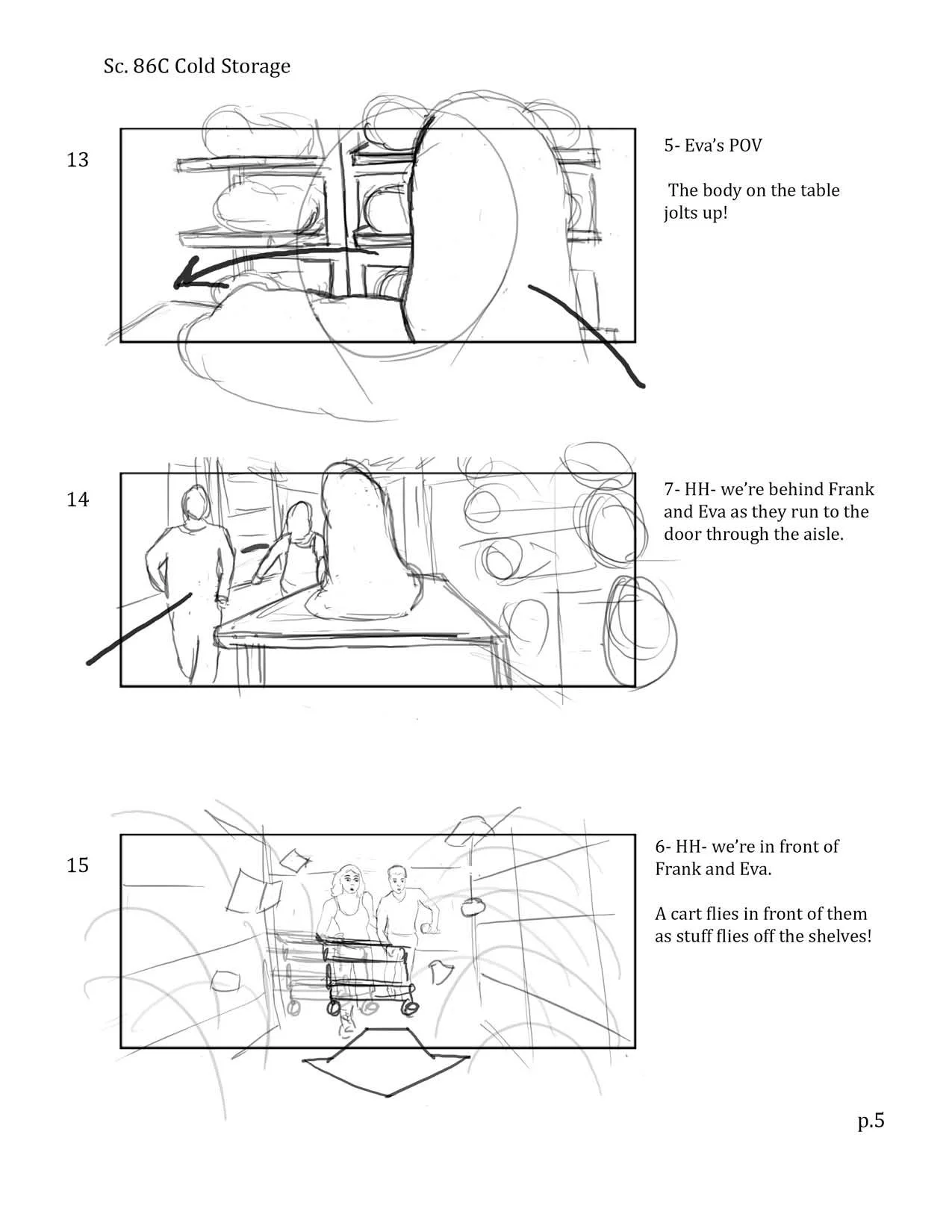 Sc. 86C Cold Storage

13

5- Eva's POV

The body on the table jolts up!

14

7- HH- we're behind Frank and Eva as they run to the door through the aisle.

15

6- HH- we're in front of Frank and Eva.

A cart flies in front of them as stuff flies off the shelves!

p.5