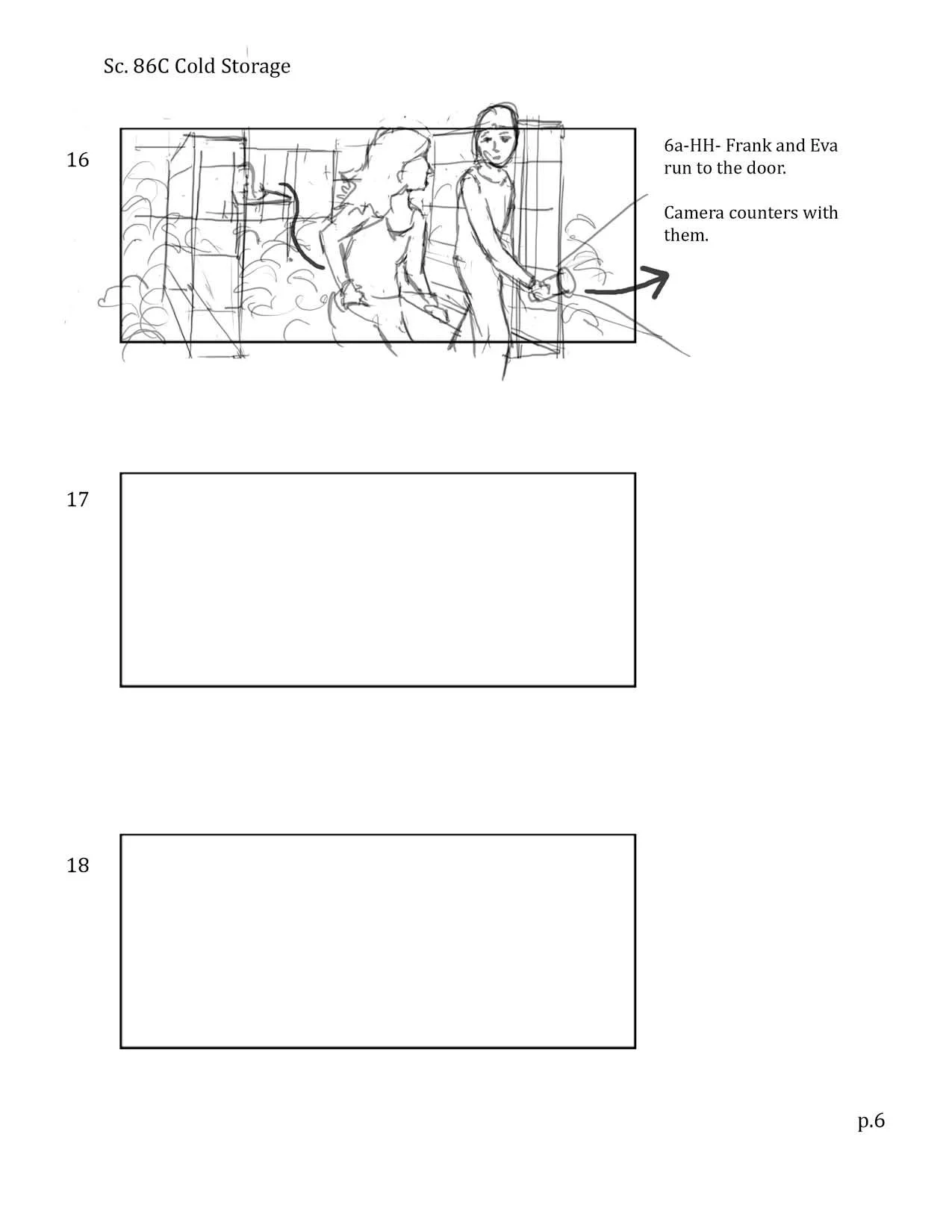 Sc. 86C Cold Storage

16

6a-HH- Frank and Eva run to the door.

Camera counters with them.

17

18

p.6