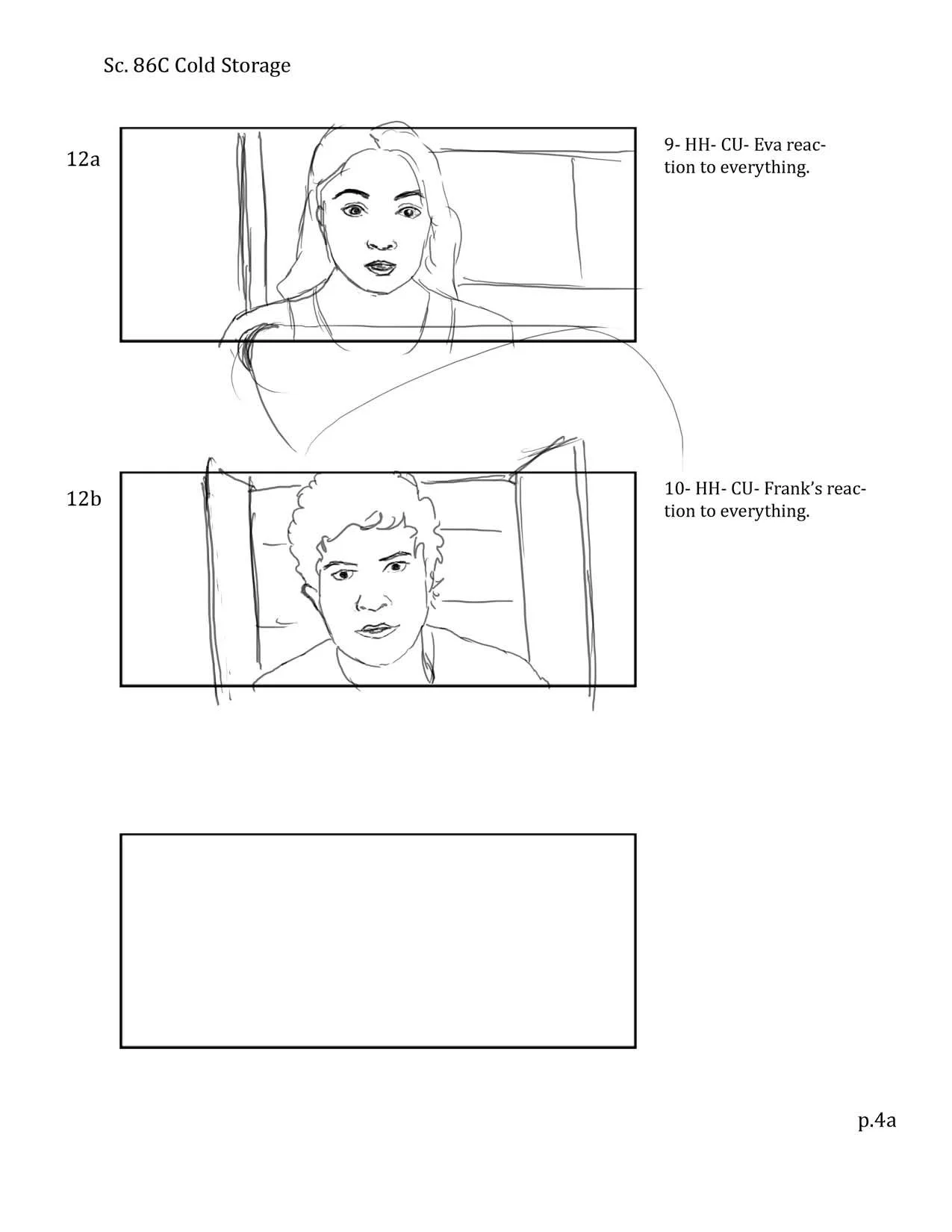 Sc. 86C Cold Storage

12a

9- HH- CU- Eva reaction to everything.

12b

10- HH- CU- Frank's reaction to everything.

p.4a