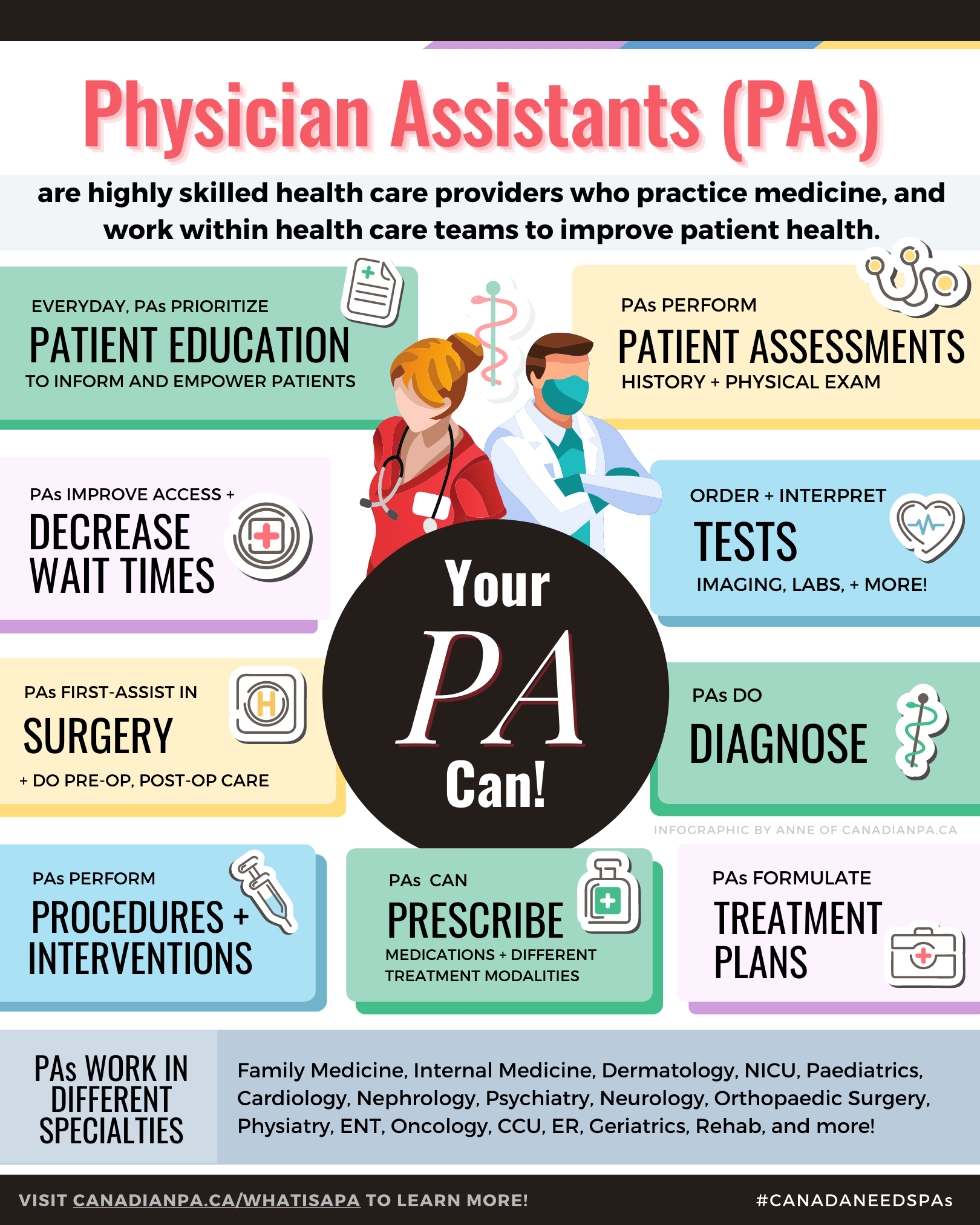 Physician Assistants (PAs)

are highly skilled health care providers who practice medicine, and work within health care teams to improve patient health.

EVERYDAY, PAs PRIORITIZE
PATIENT EDUCATION
TO INFORM AND EMPOWER PATIENTS

PAs PERFORM
PATIENT ASSESSMENTS
HISTORY + PHYSICAL EXAM

PAs IMPROVE ACCESS +
DECREASE WAIT TIMES

ORDER + INTERPRET
TESTS
IMAGING, LABS, + MORE!

Your PA Can!

PAs FIRST-ASSIST IN
SURGERY
+ DO PRE-OP, POST-OP CARE

PAs DO
DIAGNOSE

INFOGRAPHIC BY ANNE OF CANADIANPA.CA

PAs PERFORM
PROCEDURES + INTERVENTIONS

PAs CAN
PRESCRIBE
MEDICATIONS + DIFFERENT TREATMENT MODALITIES

PAs FORMULATE
TREATMENT PLANS

PAs WORK IN DIFFERENT SPECIALTIES

Family Medicine, Internal Medicine, Dermatology, NICU, Paediatrics, Cardiology, Nephrology, Psychiatry, Neurology, Orthopaedic Surgery, Physiatry, ENT, Oncology, CCU, ER, Geriatrics, Rehab, and more!

VISIT CANADIANPA.CA/WHATISAPA TO LEARN MORE!

#CANADANEEDSPAs