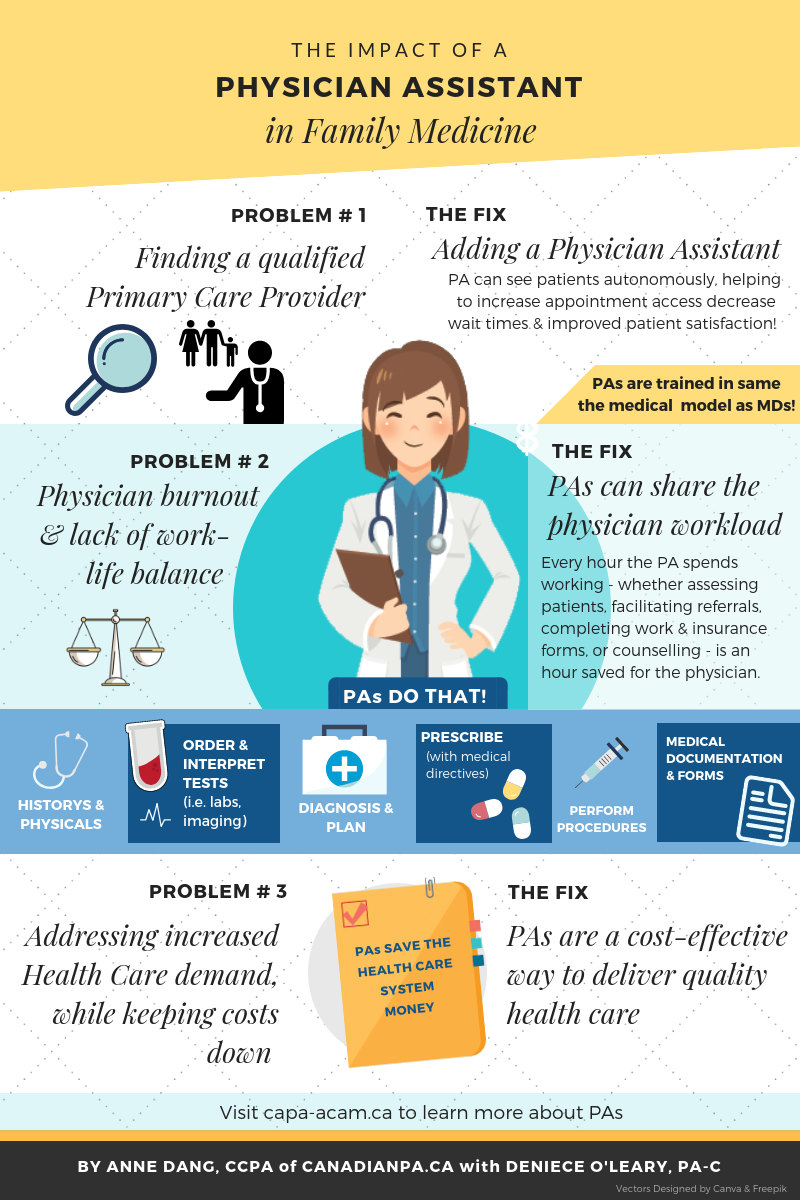 THE IMPACT OF A
PHYSICIAN ASSISTANT
in Family Medicine

PROBLEM # 1
Finding a qualified Primary Care Provider

THE FIX
Adding a Physician Assistant
PA can see patients autonomously, helping to increase appointment access decrease wait times & improved patient satisfaction!

PAs are trained in same the medical model as MDs!

PROBLEM # 2
Physician burnout & lack of work-life balance

THE FIX
PAs can share the physician workload
Every hour the PA spends working - whether assessing patients, facilitating referrals, completing work & insurance forms, or counselling - is an hour saved for the physician.

PAs DO THAT!

HISTORYS & PHYSICALS

ORDER & INTERPRET TESTS (i.e. labs, imaging)

DIAGNOSIS & PLAN

PRESCRIBE (with medical directives)

PERFORM PROCEDURES

MEDICAL DOCUMENTATION & FORMS

PROBLEM # 3
Addressing increased Health Care demand, while keeping costs down

PAs SAVE THE HEALTH CARE SYSTEM MONEY

THE FIX
PAs are a cost-effective way to deliver quality health care

Visit capa-acam.ca to learn more about PAs

BY ANNE DANG, CCPA of CANADIANPA.CA with DENIECE O'LEARY, PA-C

Vectors Designed by Canva & Freepik