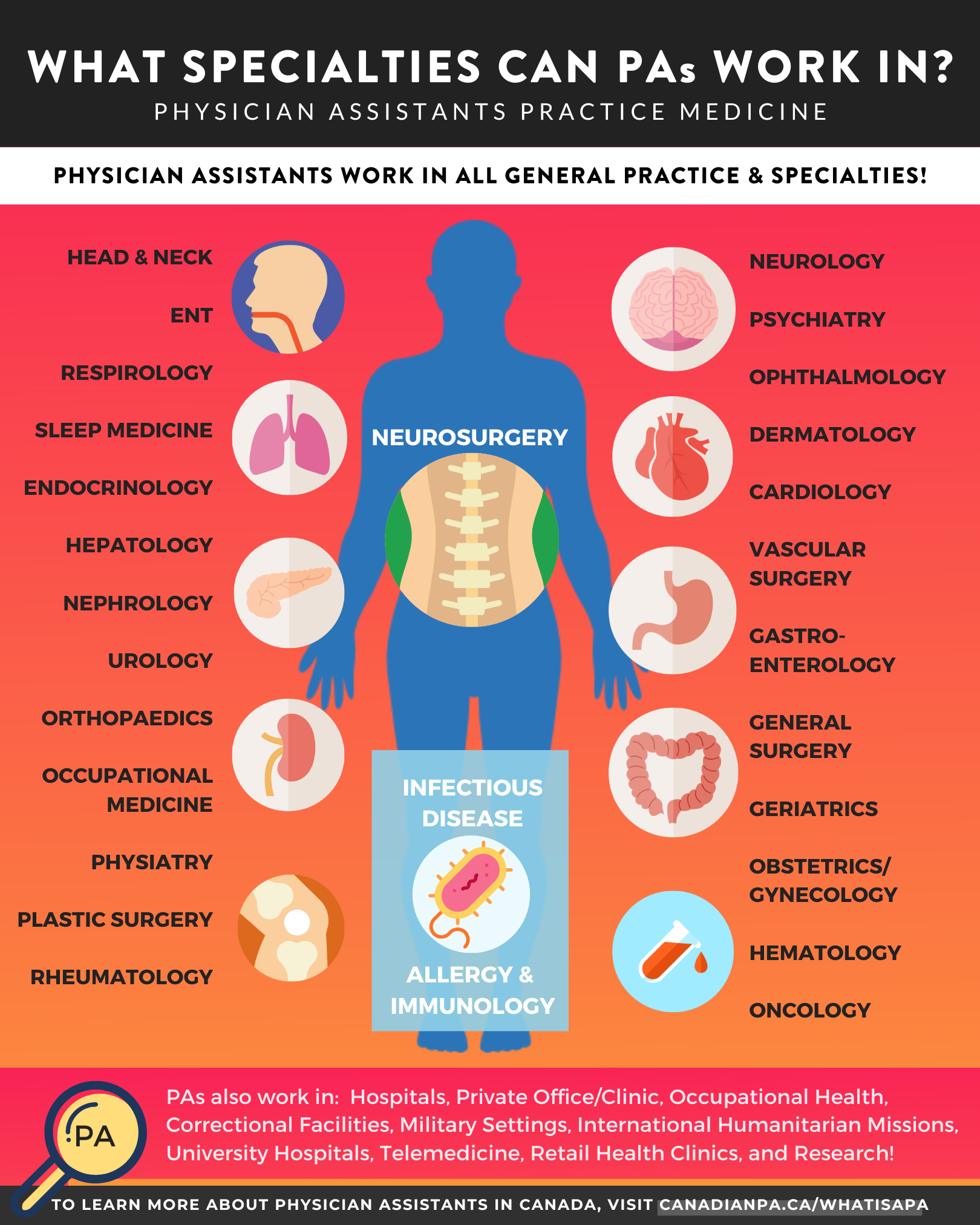 WHAT SPECIALTIES CAN PAs WORK IN?
PHYSICIAN ASSISTANTS PRACTICE MEDICINE

PHYSICIAN ASSISTANTS WORK IN ALL GENERAL PRACTICE & SPECIALTIES!

HEAD & NECK
ENT
RESPIROLOGY
SLEEP MEDICINE
ENDOCRINOLOGY
HEPATOLOGY
NEPHROLOGY
UROLOGY
ORTHOPAEDICS
OCCUPATIONAL MEDICINE
PHYSIATRY
PLASTIC SURGERY
RHEUMATOLOGY

NEUROSURGERY

INFECTIOUS DISEASE

ALLERGY & IMMUNOLOGY

NEUROLOGY
PSYCHIATRY
OPHTHALMOLOGY
DERMATOLOGY
CARDIOLOGY
VASCULAR SURGERY
GASTRO-ENTEROLOGY
GENERAL SURGERY
GERIATRICS
OBSTETRICS/ GYNECOLOGY
HEMATOLOGY
ONCOLOGY

PA

PAs also work in: Hospitals, Private Office/Clinic, Occupational Health, Correctional Facilities, Military Settings, International Humanitarian Missions, University Hospitals, Telemedicine, Retail Health Clinics, and Research!

TO LEARN MORE ABOUT PHYSICIAN ASSISTANTS IN CANADA, VISIT CANADIANPA.CA/WHATISAPA