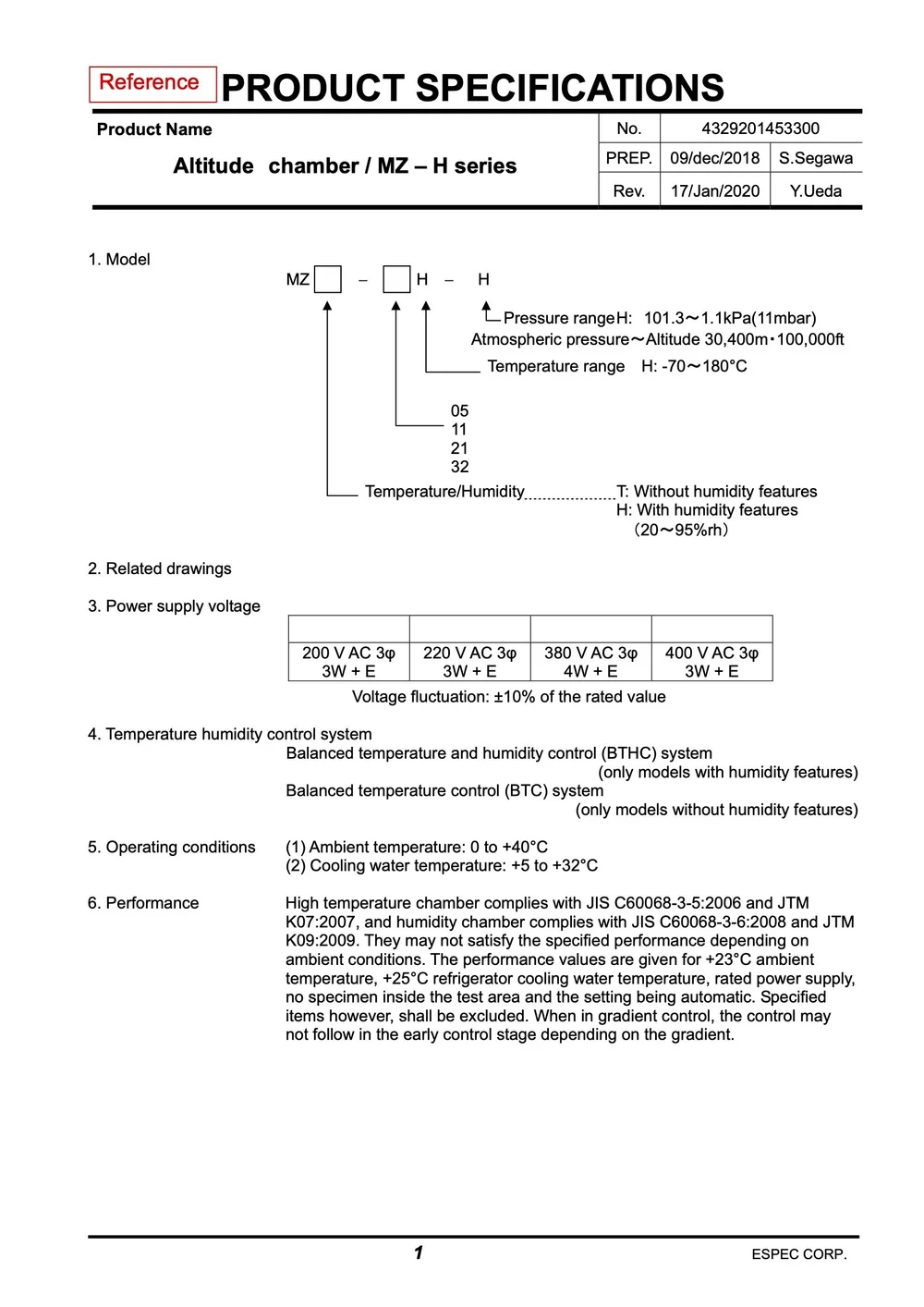 Reference PRODUCT SPECIFICATIONS

Product Name

Altitude chamber / MZ – H series

| No. | 4329201453300 | |
|---|---|---|
| PREP. | 09/dec/2018 | S.Segawa |
| Rev. | 17/Jan/2020 | Y.Ueda |

1. Model

MZ □ – □ H – H

Pressure range H: 101.3～1.1kPa(11mbar)
Atmospheric pressure～Altitude 30,400m・100,000ft

Temperature range H: -70～180°C

05
11
21
32

Temperature/Humidity T: Without humidity features
H: With humidity features
（20～95%rh）

2. Related drawings

3. Power supply voltage

| | | | |
|---|---|---|---|
| 200 V AC 3φ 3W + E | 220 V AC 3φ 3W + E | 380 V AC 3φ 4W + E | 400 V AC 3φ 3W + E |

Voltage fluctuation: ±10% of the rated value

4. Temperature humidity control system
Balanced temperature and humidity control (BTHC) system
(only models with humidity features)
Balanced temperature control (BTC) system
(only models without humidity features)

5. Operating conditions
(1) Ambient temperature: 0 to +40°C
(2) Cooling water temperature: +5 to +32°C

6. Performance
High temperature chamber complies with JIS C60068-3-5:2006 and JTM K07:2007, and humidity chamber complies with JIS C60068-3-6:2008 and JTM K09:2009. They may not satisfy the specified performance depending on ambient conditions. The performance values are given for +23°C ambient temperature, +25°C refrigerator cooling water temperature, rated power supply, no specimen inside the test area and the setting being automatic. Specified items however, shall be excluded. When in gradient control, the control may not follow in the early control stage depending on the gradient.

1

ESPEC CORP.