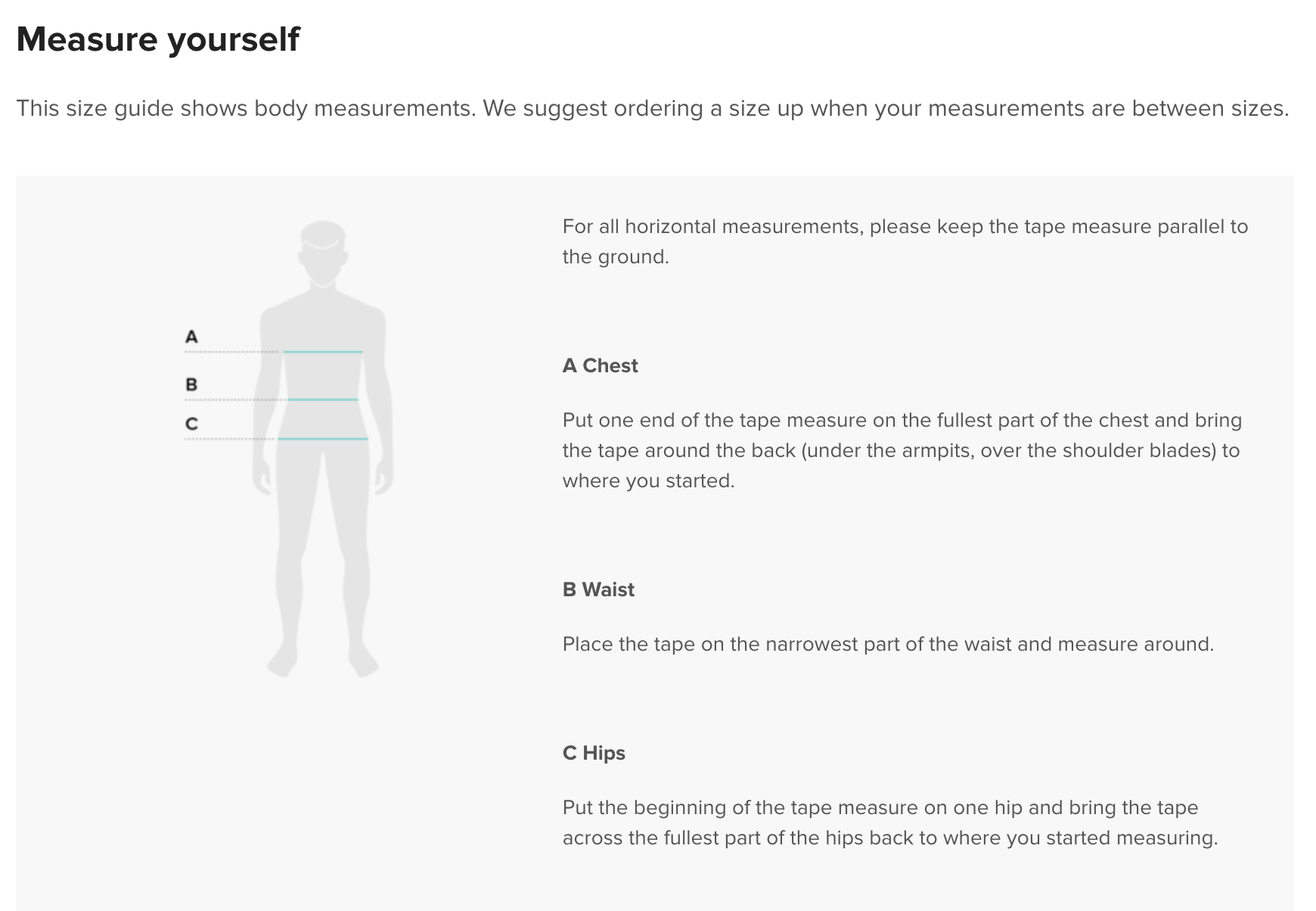 Measure yourself

This size guide shows body measurements. We suggest ordering a size up when your measurements are between sizes.

A

B

C

For all horizontal measurements, please keep the tape measure parallel to the ground.

A Chest

Put one end of the tape measure on the fullest part of the chest and bring the tape around the back (under the armpits, over the shoulder blades) to where you started.

B Waist

Place the tape on the narrowest part of the waist and measure around.

C Hips

Put the beginning of the tape measure on one hip and bring the tape across the fullest part of the hips back to where you started measuring.