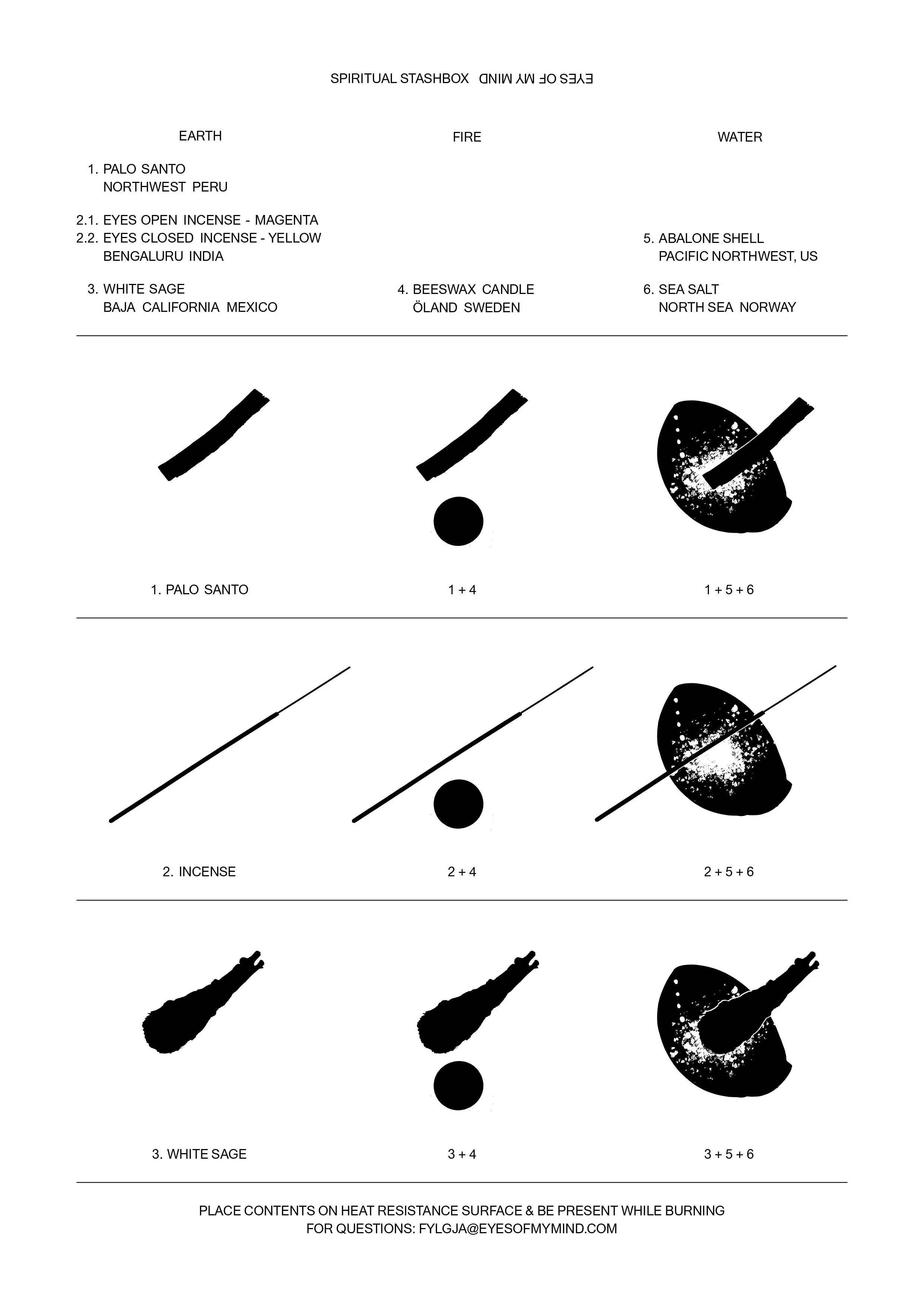 SPIRITUAL STASHBOX EYES OF MY MIND

EARTH

1. PALO SANTO
NORTHWEST PERU

2.1. EYES OPEN INCENSE - MAGENTA
2.2. EYES CLOSED INCENSE - YELLOW
BENGALURU INDIA

3. WHITE SAGE
BAJA CALIFORNIA MEXICO

FIRE

4. BEESWAX CANDLE
ÖLAND SWEDEN

WATER

5. ABALONE SHELL
PACIFIC NORTHWEST, US

6. SEA SALT
NORTH SEA NORWAY

1. PALO SANTO

1 + 4

1 + 5 + 6

2. INCENSE

2 + 4

2 + 5 + 6

3. WHITE SAGE

3 + 4

3 + 5 + 6

PLACE CONTENTS ON HEAT RESISTANCE SURFACE & BE PRESENT WHILE BURNING
FOR QUESTIONS: FYLGJA@EYESOFMYMIND.COM