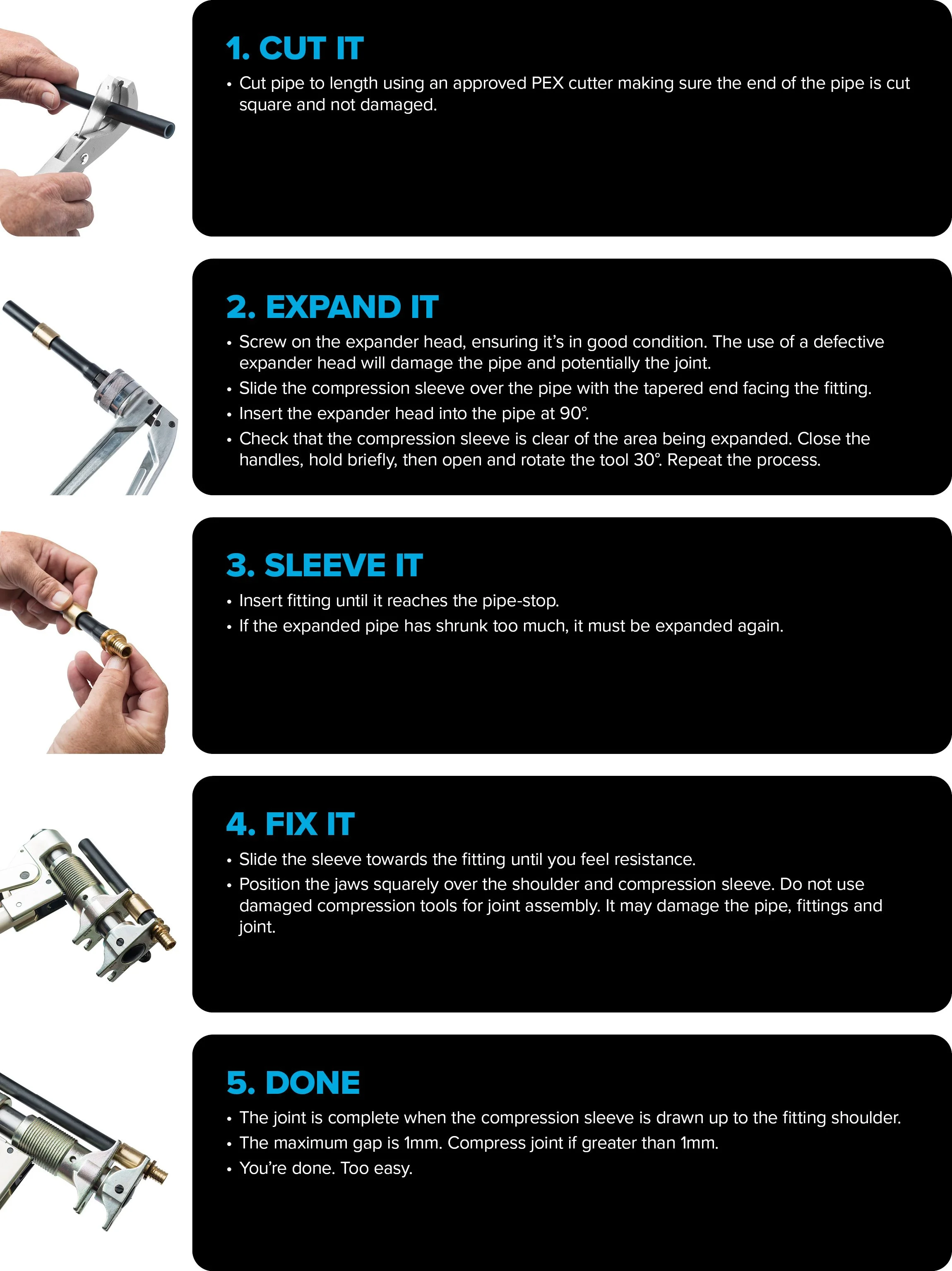 1. CUT IT

• Cut pipe to length using an approved PEX cutter making sure the end of the pipe is cut square and not damaged.

2. EXPAND IT

• Screw on the expander head, ensuring it's in good condition. The use of a defective expander head will damage the pipe and potentially the joint.
• Slide the compression sleeve over the pipe with the tapered end facing the fitting.
• Insert the expander head into the pipe at 90°.
• Check that the compression sleeve is clear of the area being expanded. Close the handles, hold briefly, then open and rotate the tool 30°. Repeat the process.

3. SLEEVE IT

• Insert fitting until it reaches the pipe-stop.
• If the expanded pipe has shrunk too much, it must be expanded again.

4. FIX IT

• Slide the sleeve towards the fitting until you feel resistance.
• Position the jaws squarely over the shoulder and compression sleeve. Do not use damaged compression tools for joint assembly. It may damage the pipe, fittings and joint.

5. DONE

• The joint is complete when the compression sleeve is drawn up to the fitting shoulder.
• The maximum gap is 1mm. Compress joint if greater than 1mm.
• You're done. Too easy.