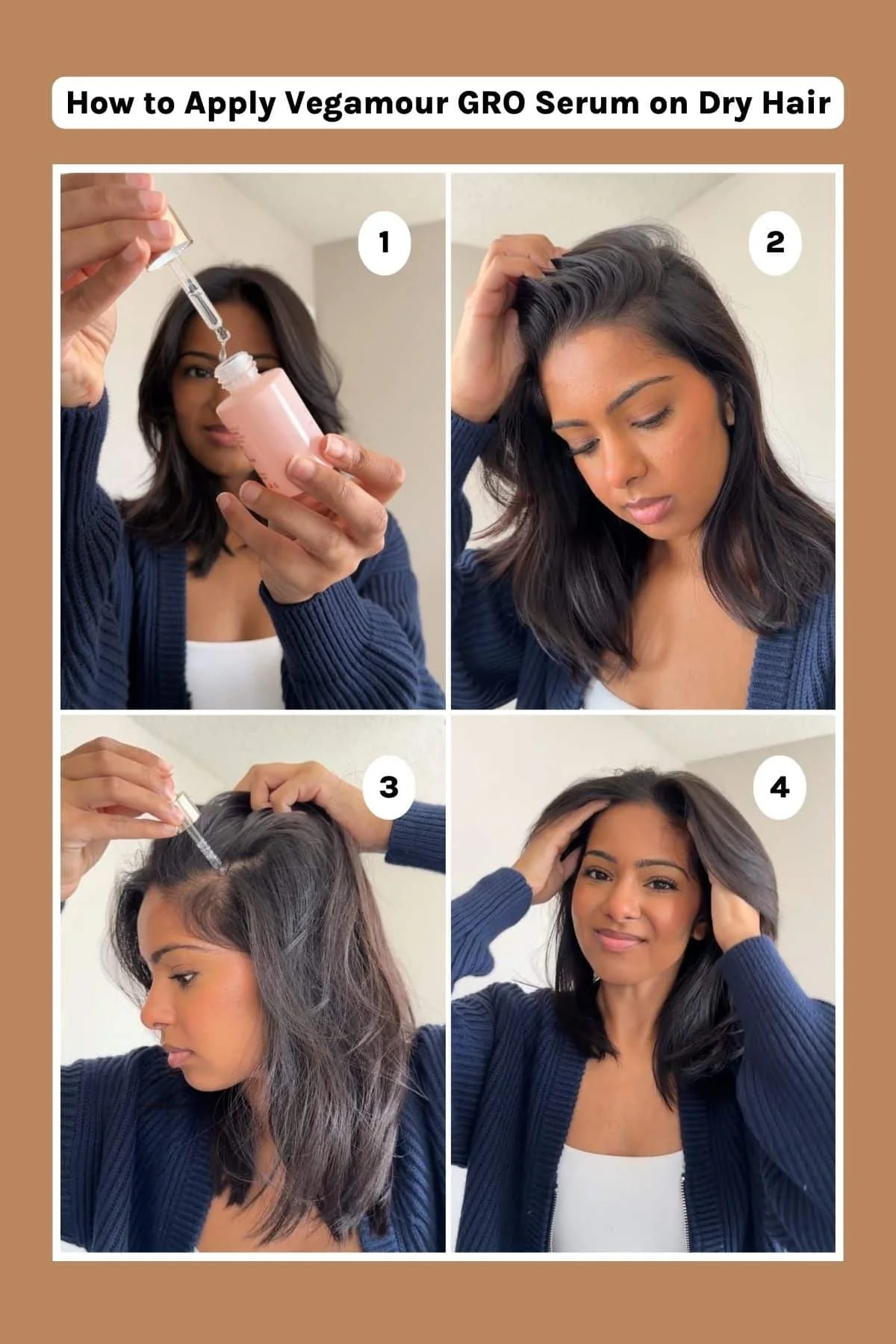 How to Apply Vegamour GRO Serum on Dry Hair

1

2

3

4