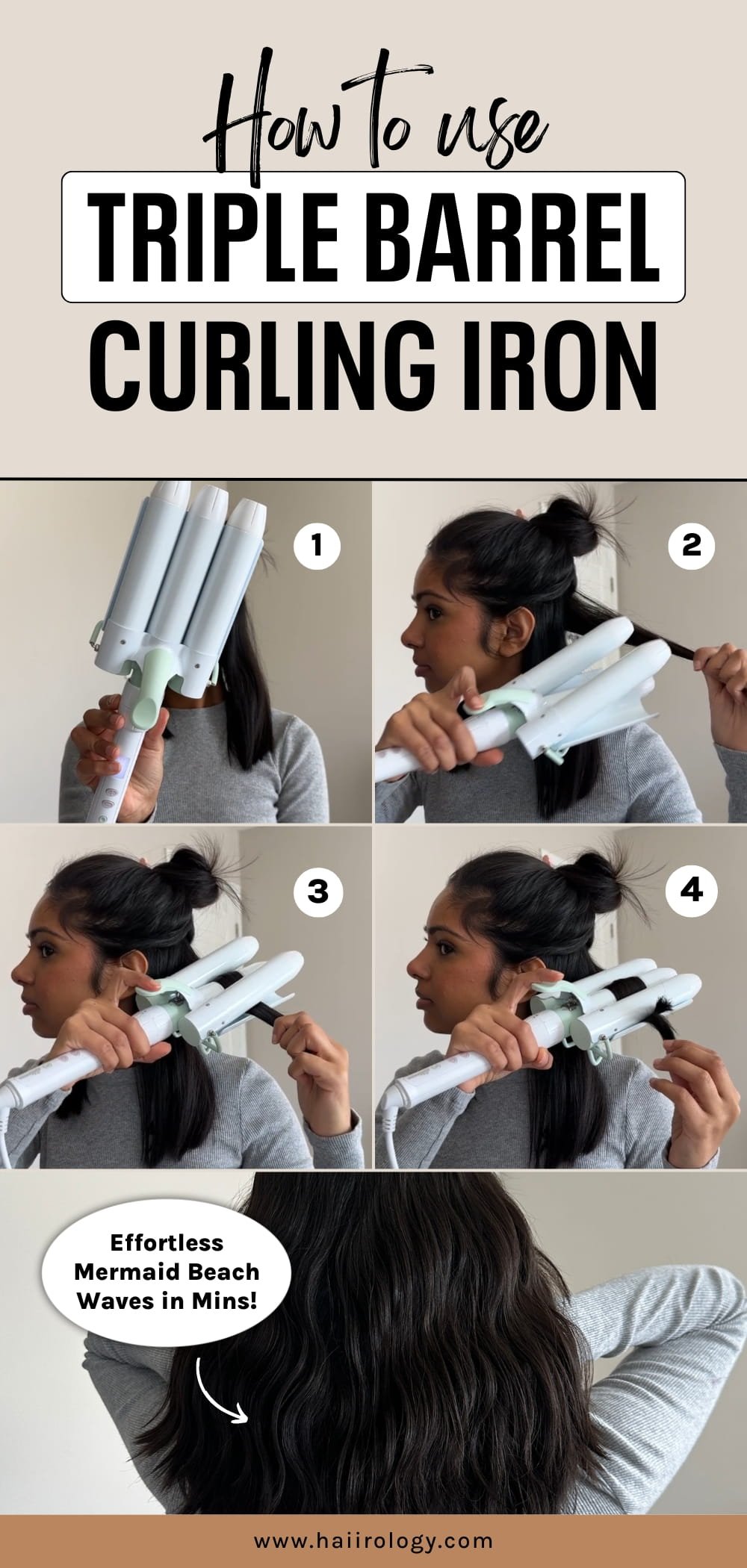 How to use
TRIPLE BARREL
CURLING IRON

1

2

3

4

Effortless Mermaid Beach Waves in Mins!

www.haiirology.com