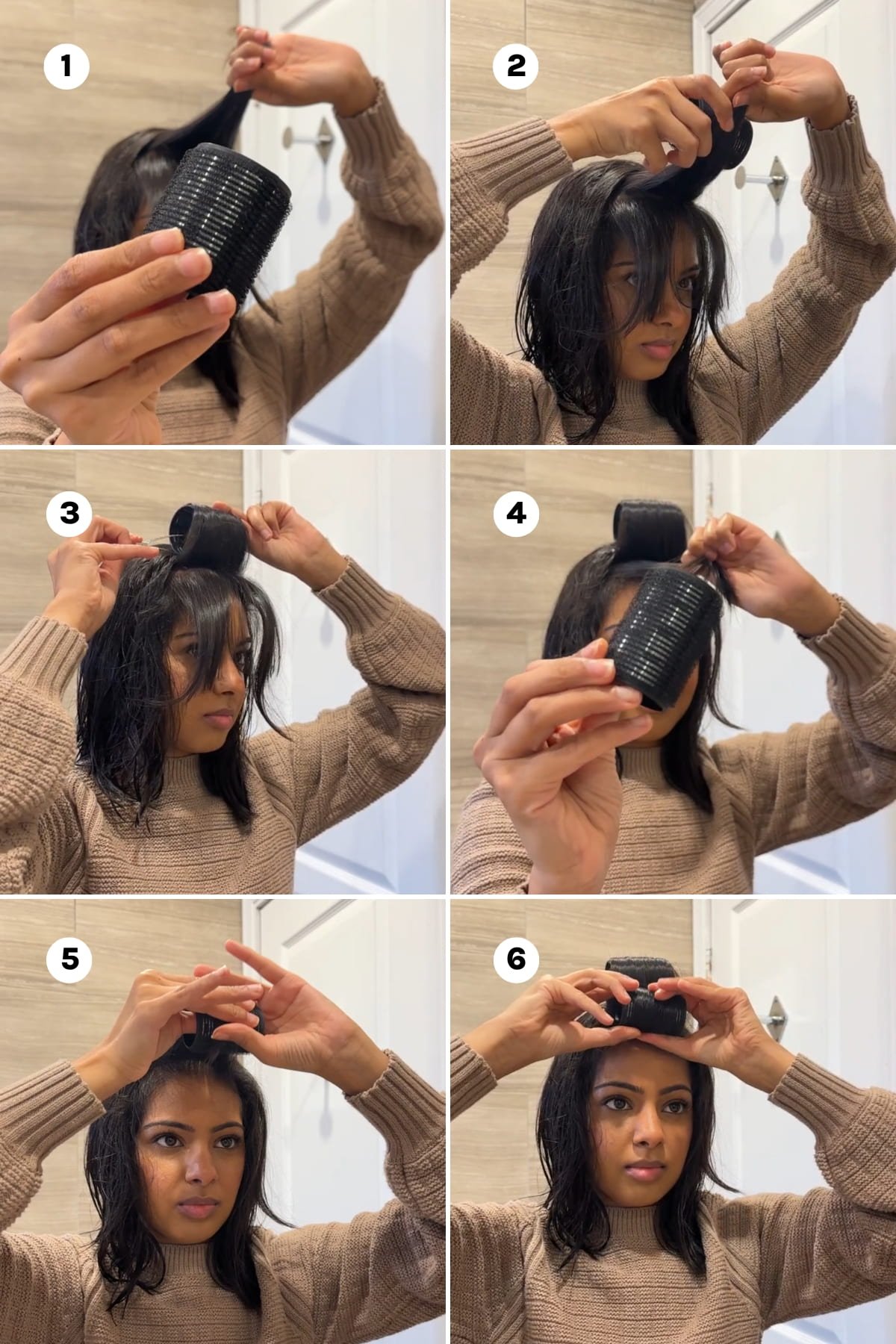 1

2

3

4

5

6