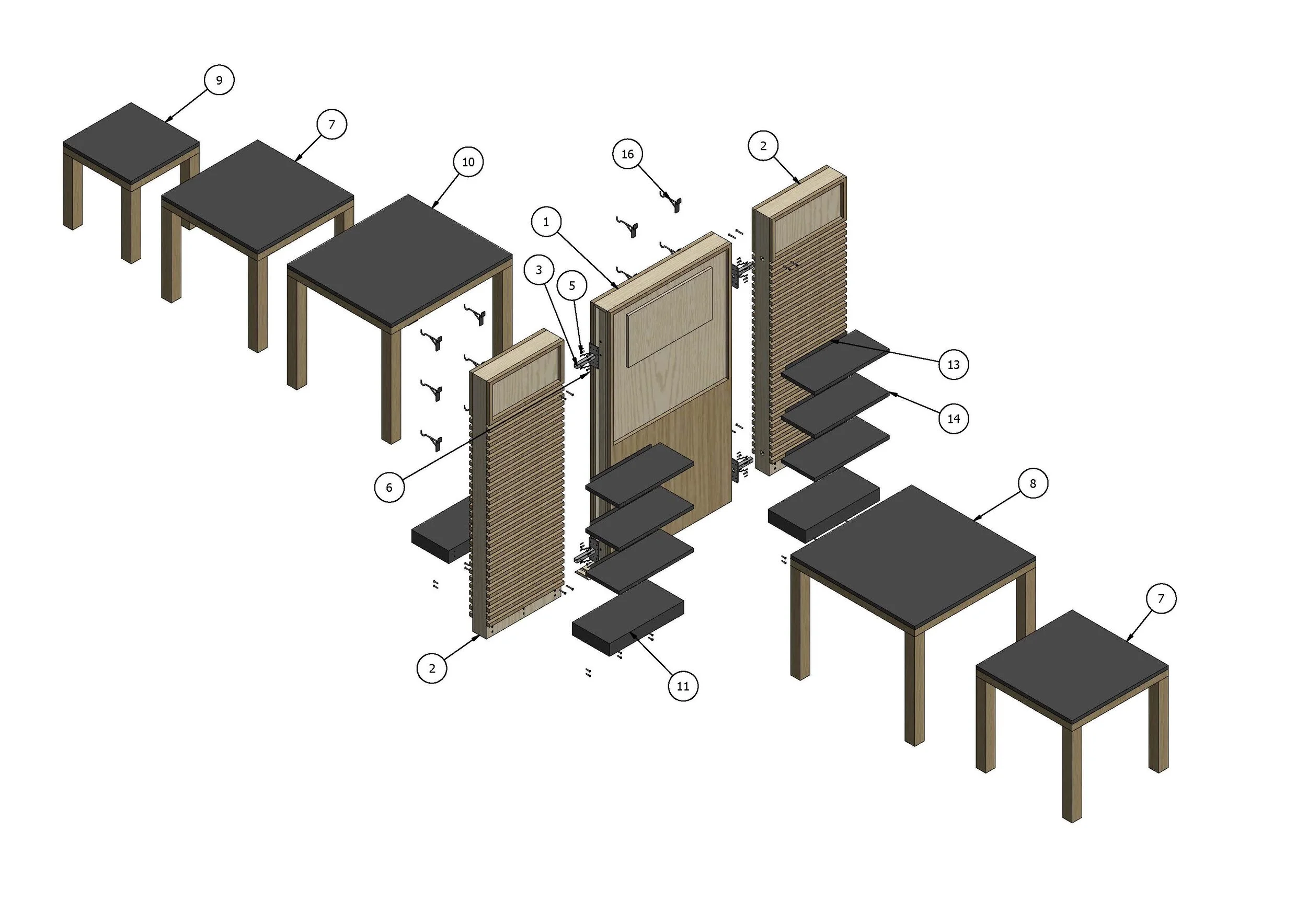 9
7
10
16
2
1
3
5
13
14
6
8
7
2
11