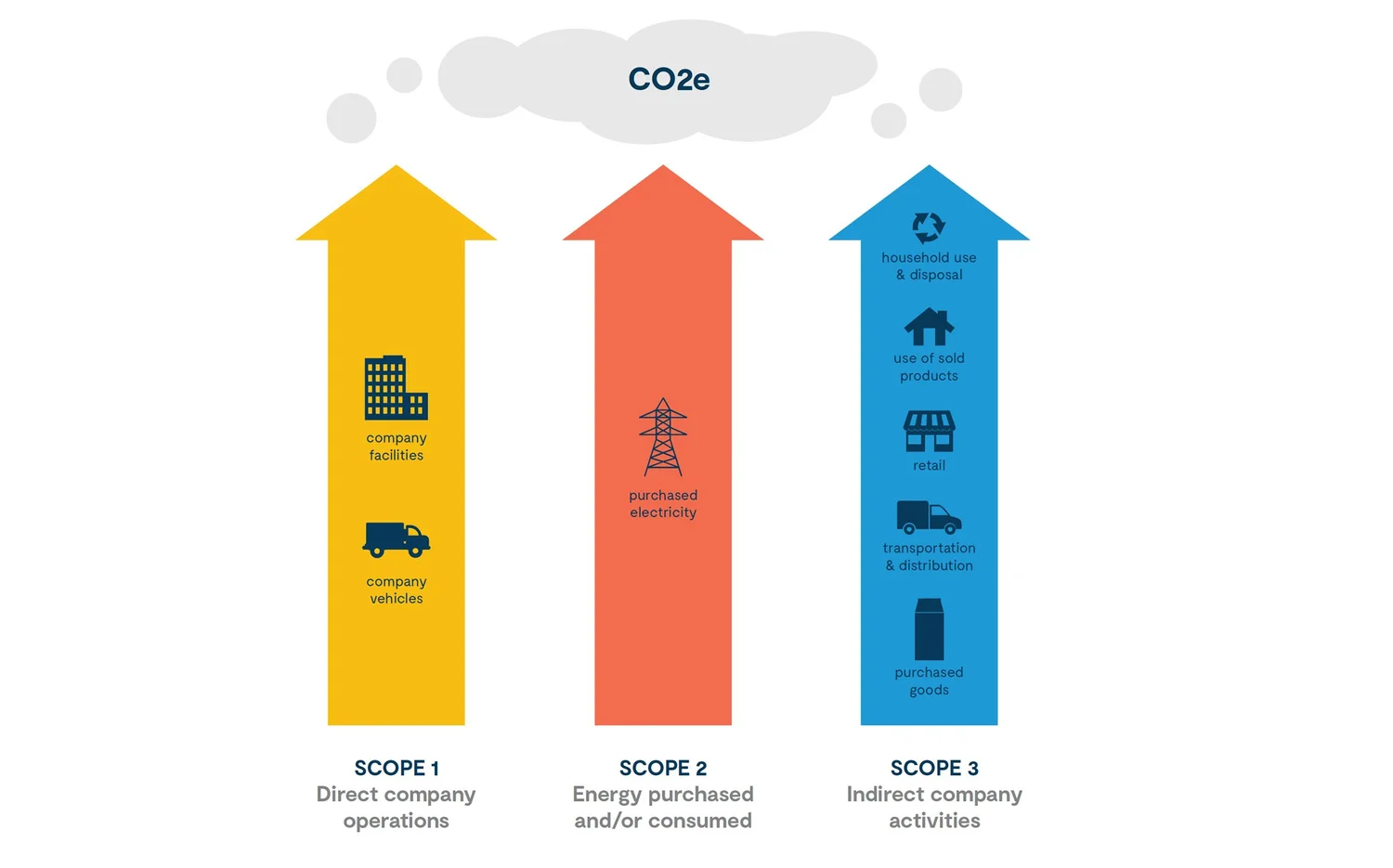 CO2e

company facilities

company vehicles

purchased electricity

household use & disposal

use of sold products

retail

transportation & distribution

purchased goods

SCOPE 1
Direct company operations

SCOPE 2
Energy purchased and/or consumed

SCOPE 3
Indirect company activities