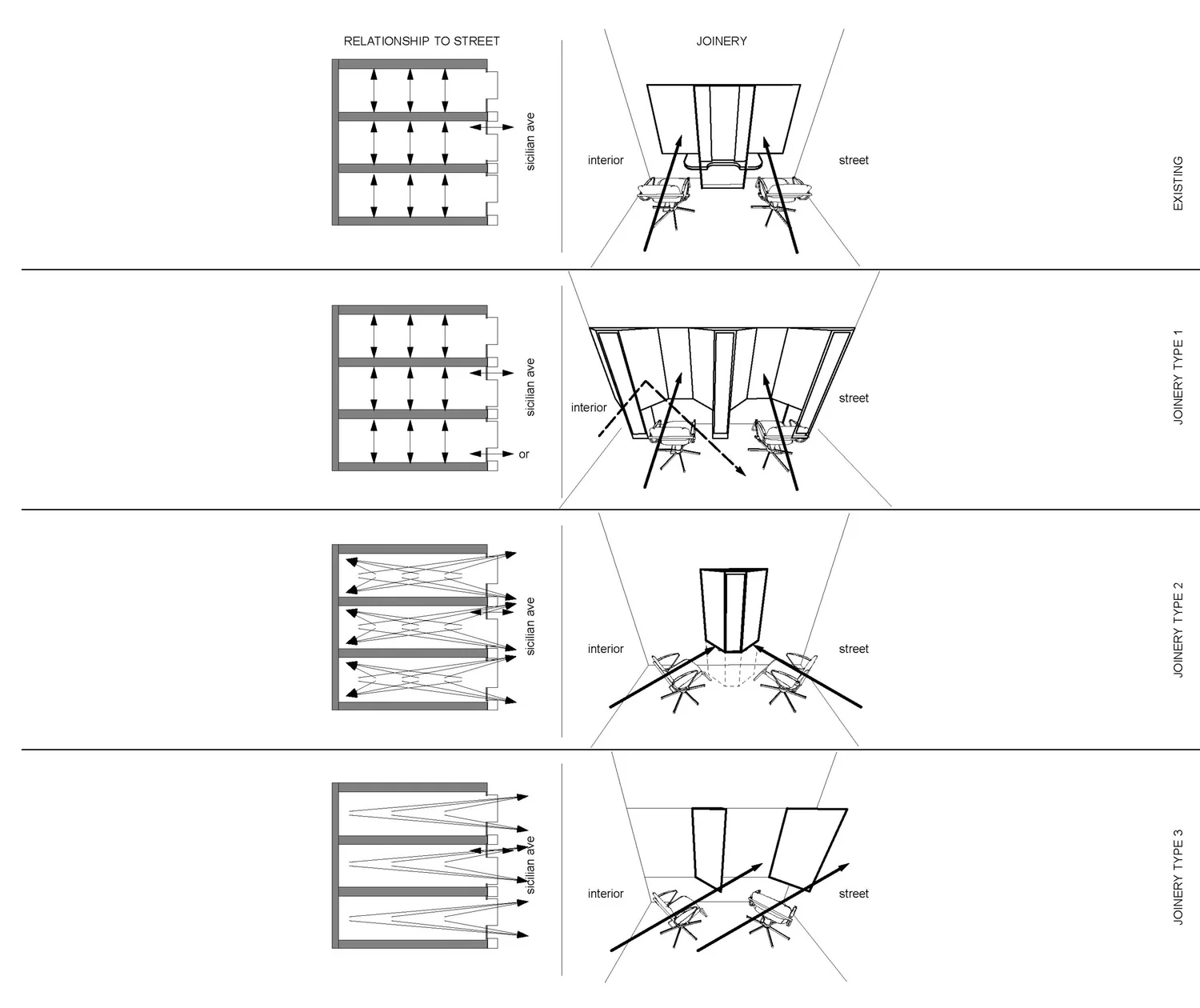 RELATIONSHIP TO STREET

JOINERY

sicilian ave

interior

street

EXISTING

sicilian ave

or

interior

street

JOINERY TYPE 1

sicilian ave

interior

street

JOINERY TYPE 2

sicilian ave

interior

street

JOINERY TYPE 3