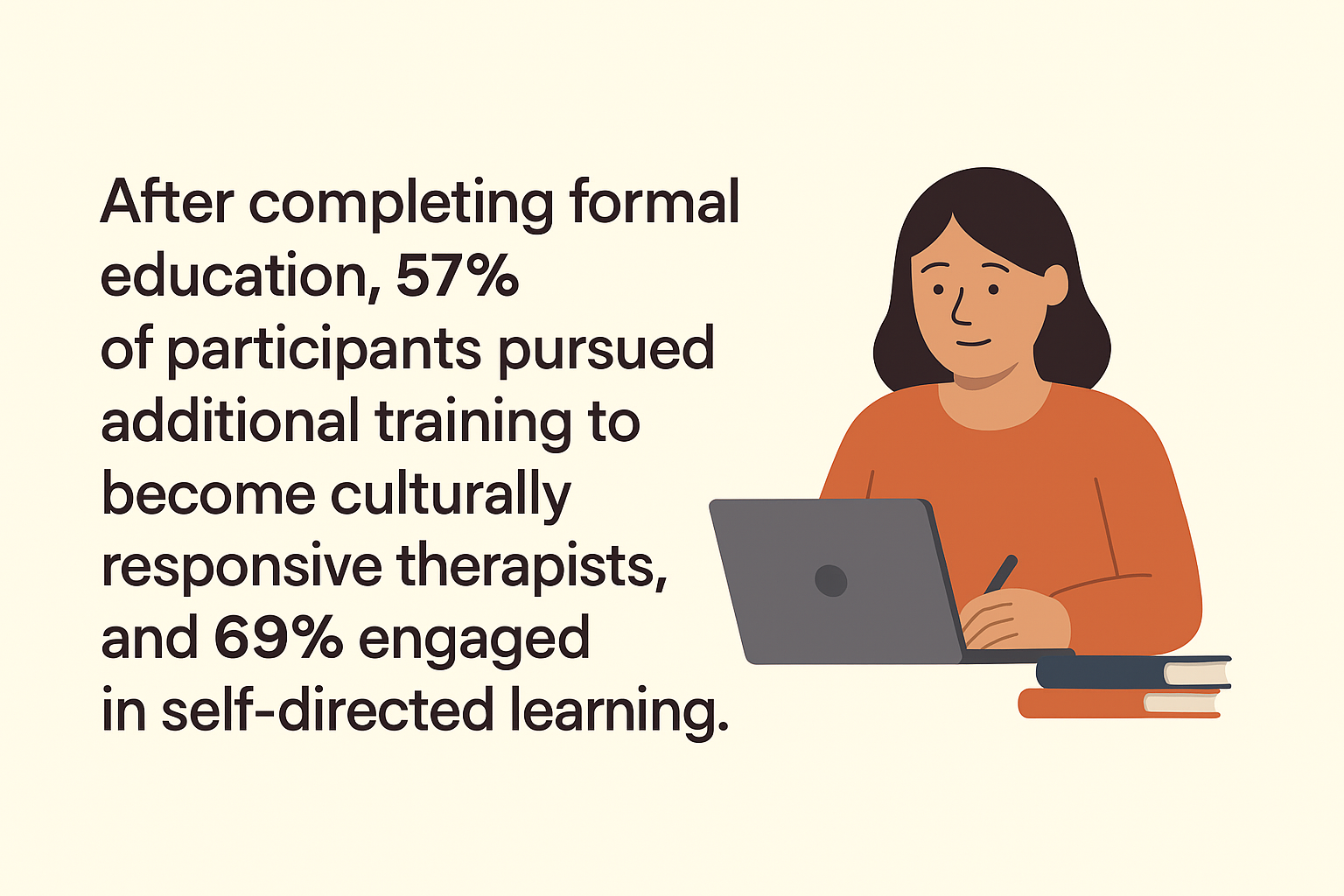 After completing formal education, 57% of participants pursued additional training to become culturally responsive therapists, and 69% engaged in self-directed learning.