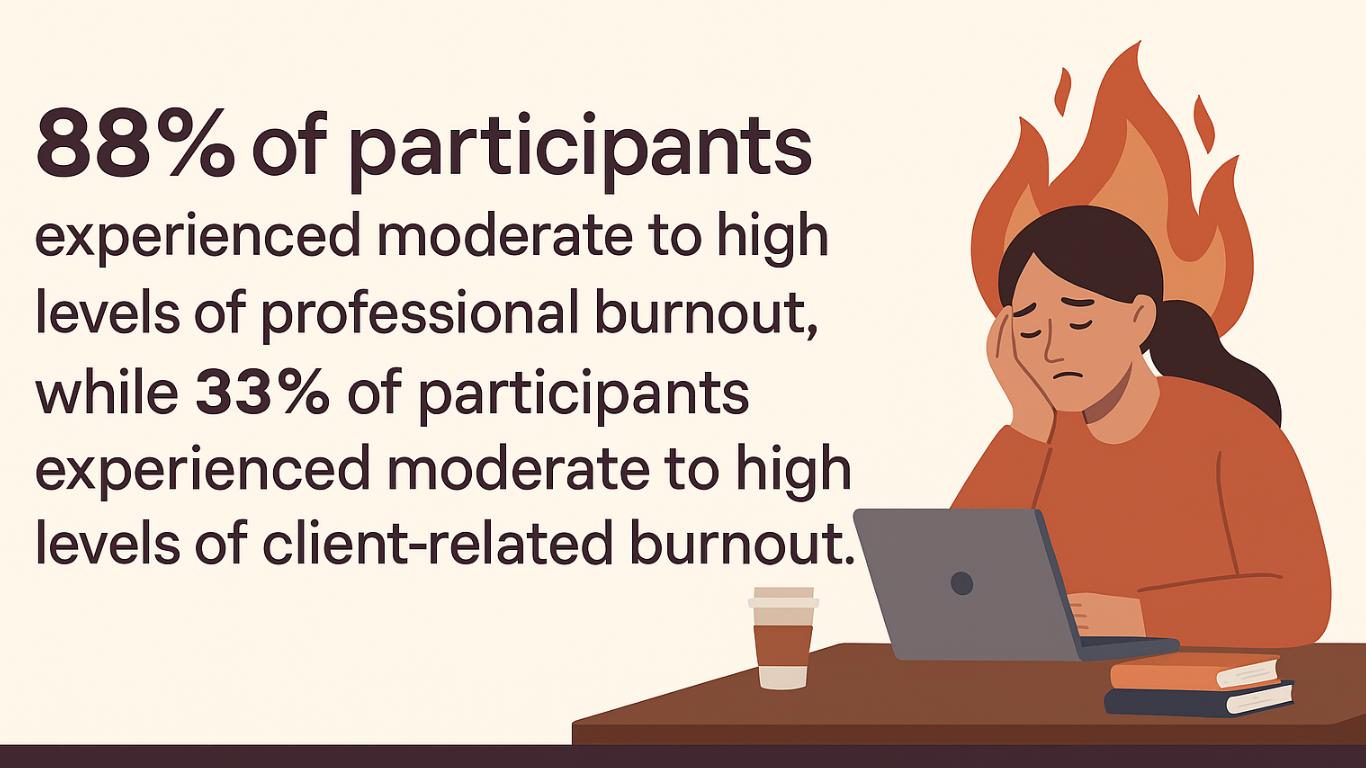 88% of participants experienced moderate to high levels of professional burnout, while 33% of participants experienced moderate to high levels of client-related burnout.