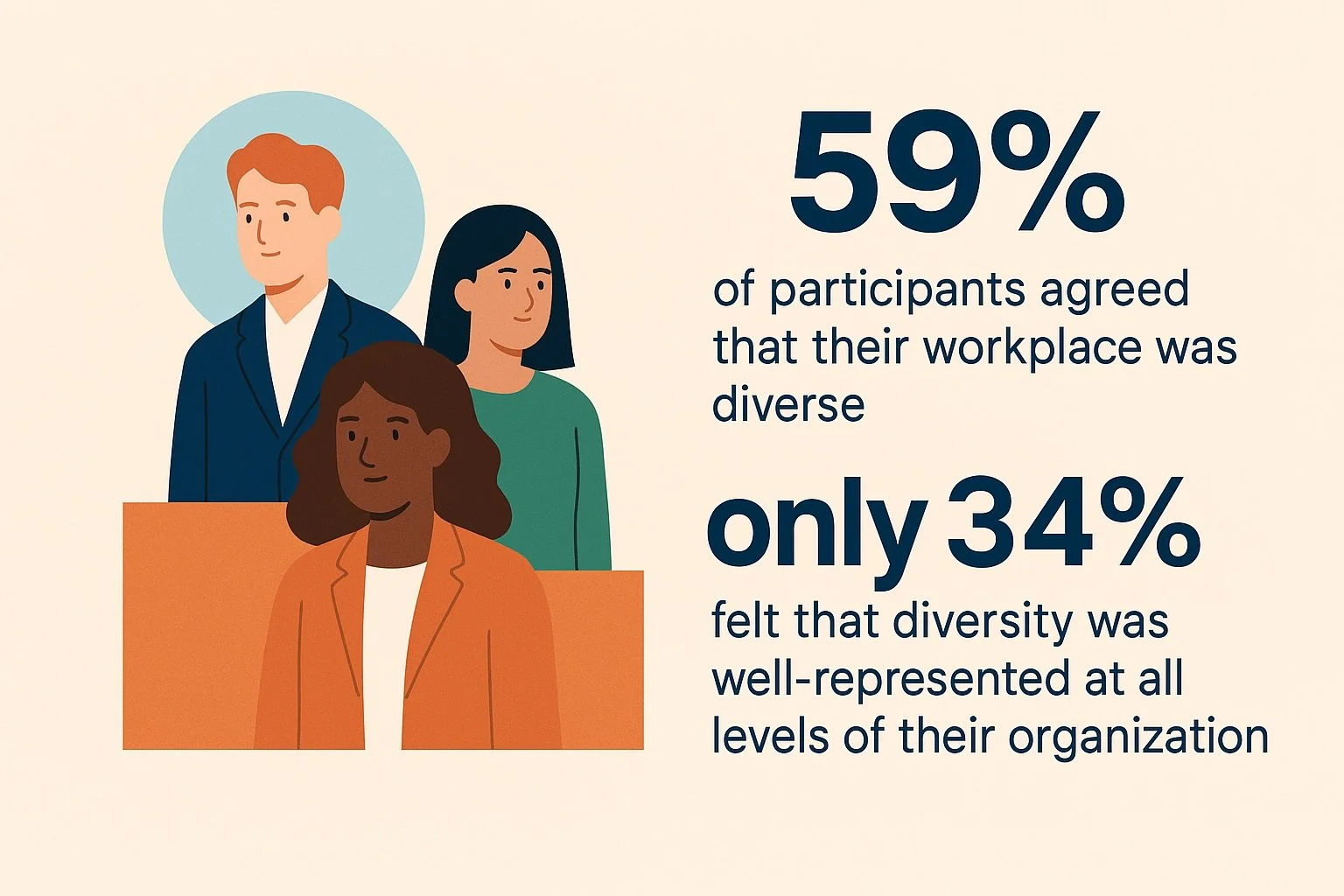 59%

of participants agreed that their workplace was diverse

only 34%

felt that diversity was well-represented at all levels of their organization