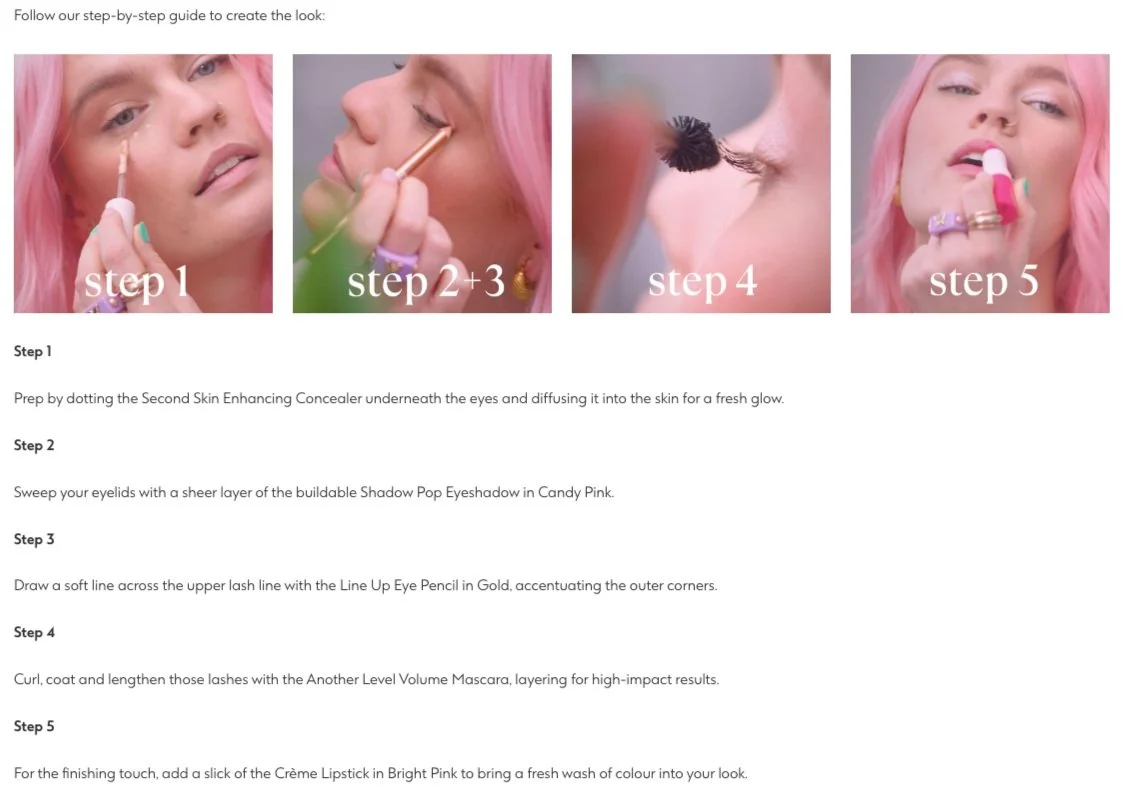 Follow our step-by-step guide to create the look:

step 1

step 2+3

step 4

step 5

Step 1

Prep by dotting the Second Skin Enhancing Concealer underneath the eyes and diffusing it into the skin for a fresh glow.

Step 2

Sweep your eyelids with a sheer layer of the buildable Shadow Pop Eyeshadow in Candy Pink.

Step 3

Draw a soft line across the upper lash line with the Line Up Eye Pencil in Gold, accentuating the outer corners.

Step 4

Curl, coat and lengthen those lashes with the Another Level Volume Mascara, layering for high-impact results.

Step 5

For the finishing touch, add a slick of the Crème Lipstick in Bright Pink to bring a fresh wash of colour into your look.