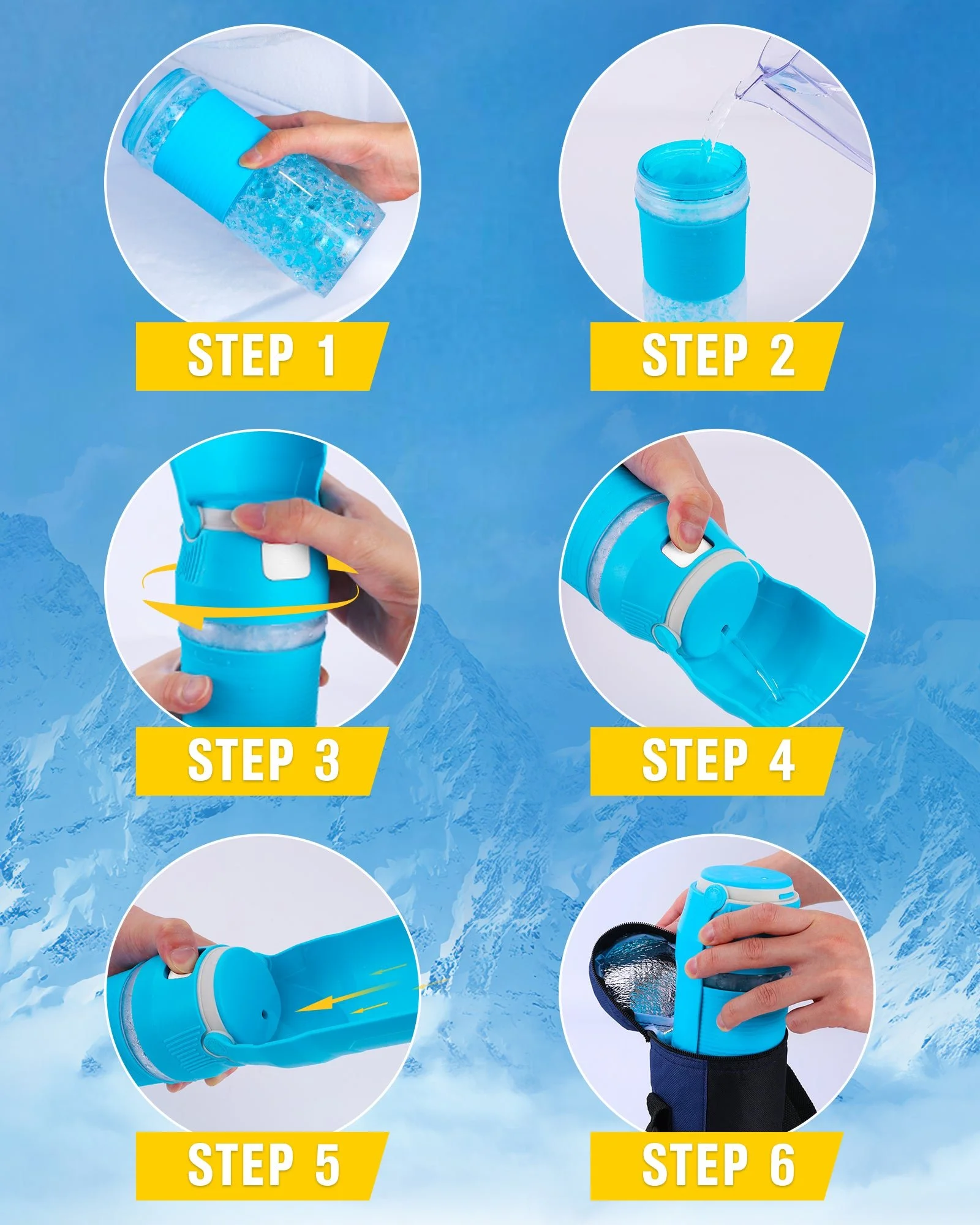 STEP 1

STEP 2

STEP 3

STEP 4

STEP 5

STEP 6